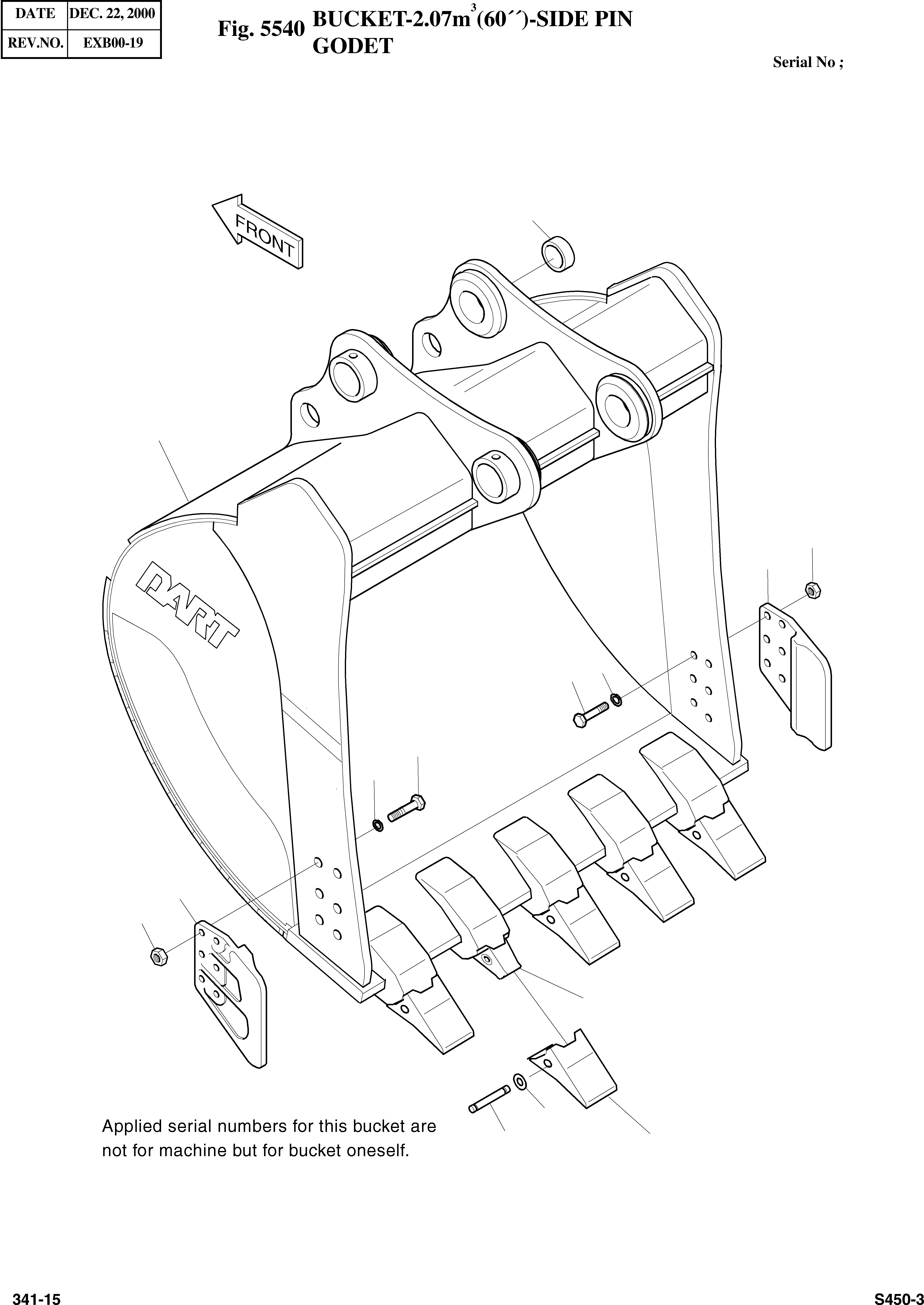 | DATE | DEC. 22, 2000 |
|---|---|
| REV.NO. | EXB00-19 |

Fig. 5540 BUCKET-2.07m$^3$(60´´)-SIDE PIN
GODET

Serial No ;

FRONT

DART

Applied serial numbers for this bucket are not for machine but for bucket oneself.

341-15

S450-3