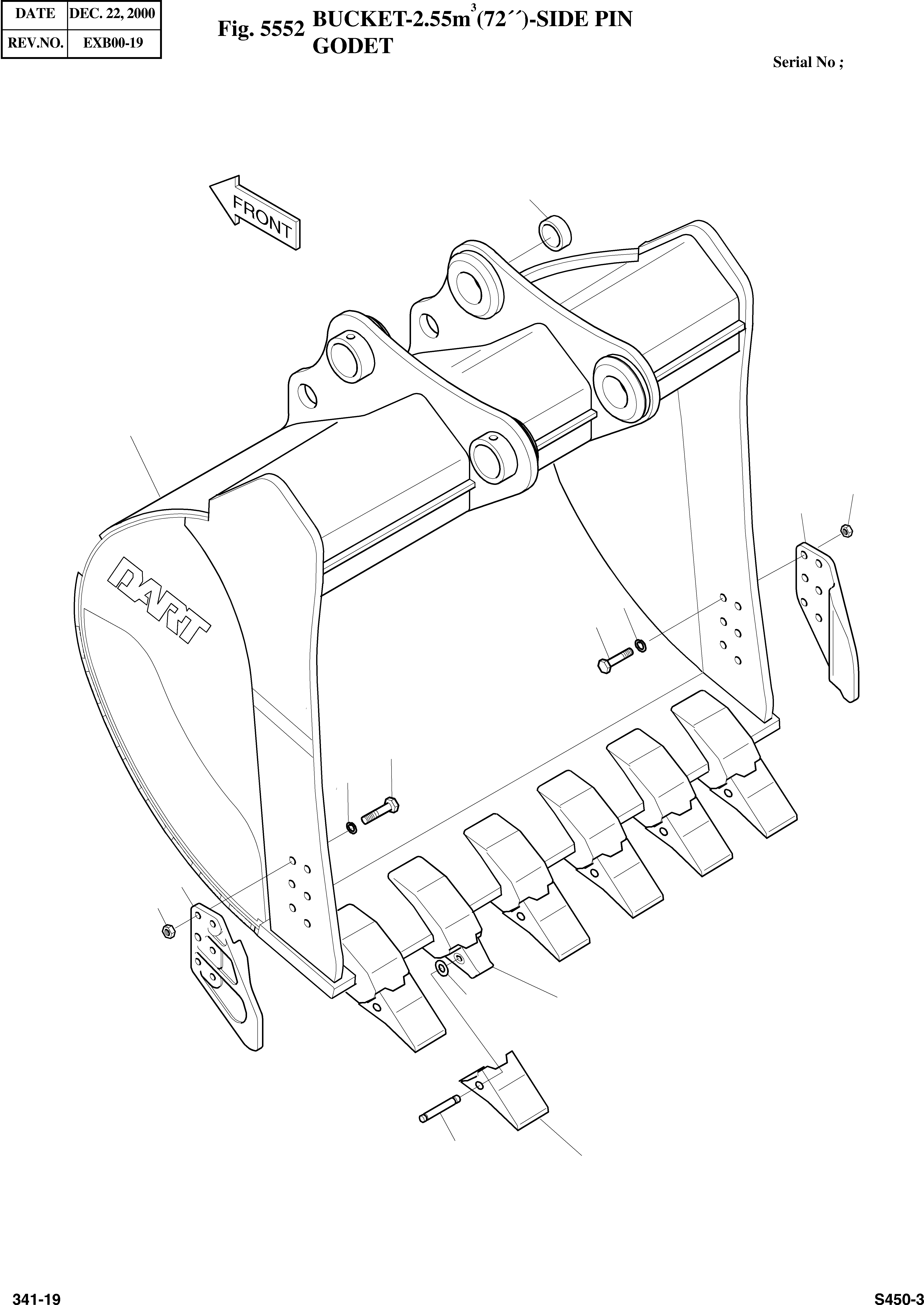 | DATE | DEC. 22, 2000 |
|---|---|
| REV.NO. | EXB00-19 |

Fig. 5552 BUCKET-2.55m$^3$(72´´)-SIDE PIN
GODET

Serial No ;

FRONT

DART

341-19

S450-3