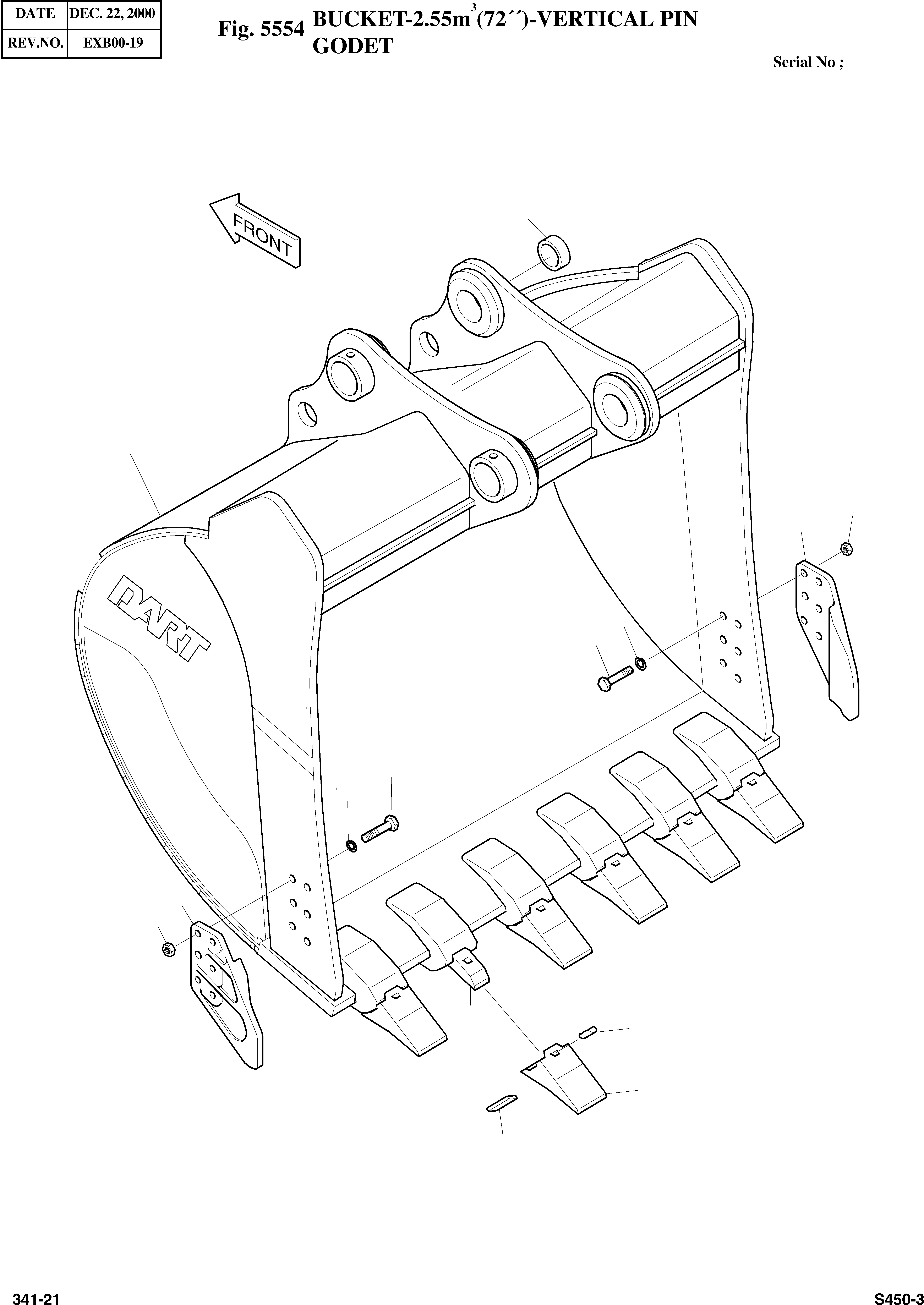 | DATE | DEC. 22, 2000 |
|---|---|
| REV.NO. | EXB00-19 |

Fig. 5554 BUCKET-2.55m$^3$(72´´)-VERTICAL PIN GODET

Serial No ;

FRONT

DART

341-21

S450-3