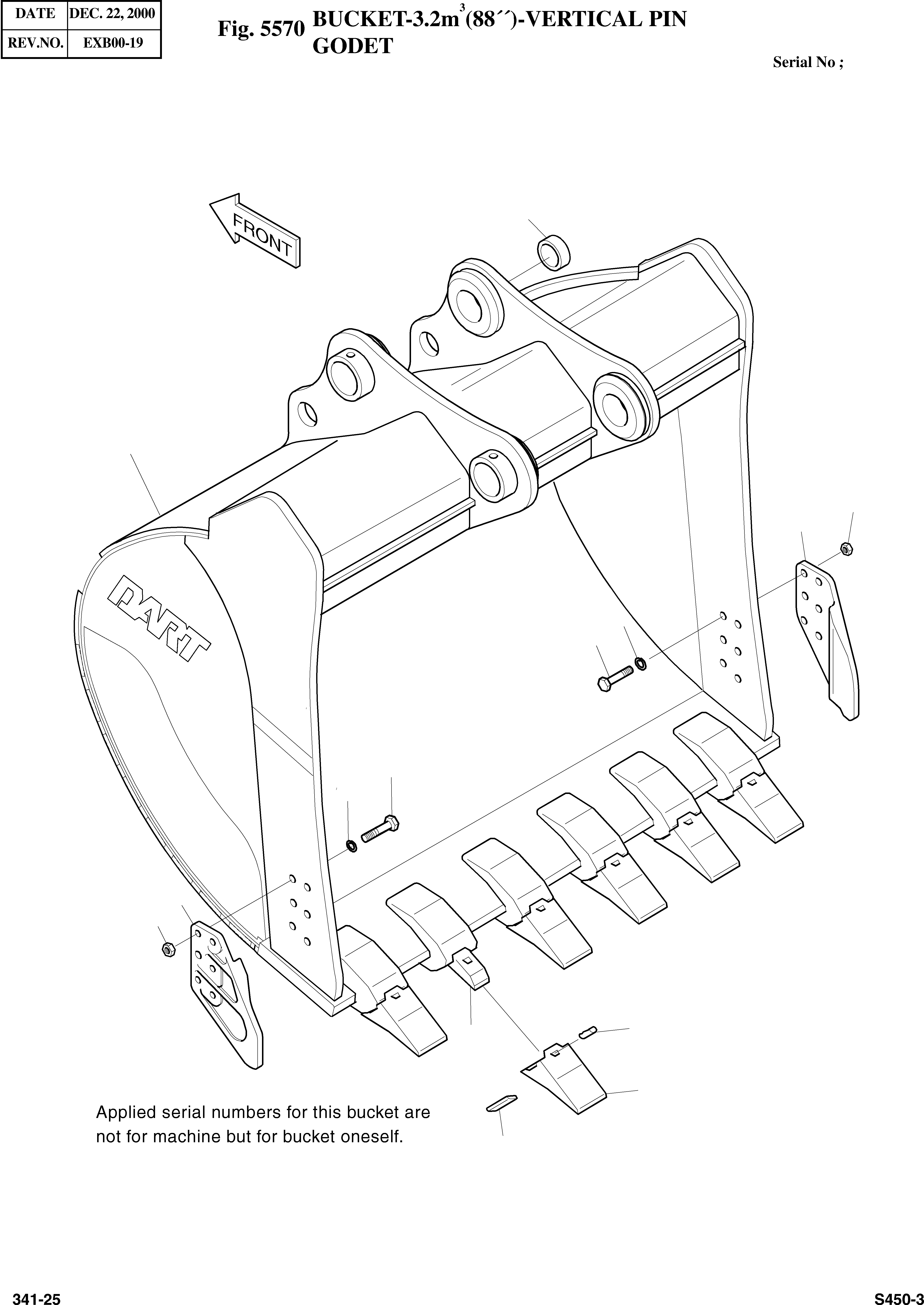 | DATE | DEC. 22, 2000 |
|---|---|
| REV.NO. | EXB00-19 |

Fig. 5570 BUCKET-3.2m$^3$(88´´)-VERTICAL PIN
GODET

Serial No ;

FRONT

DART

Applied serial numbers for this bucket are not for machine but for bucket oneself.

341-25

S450-3