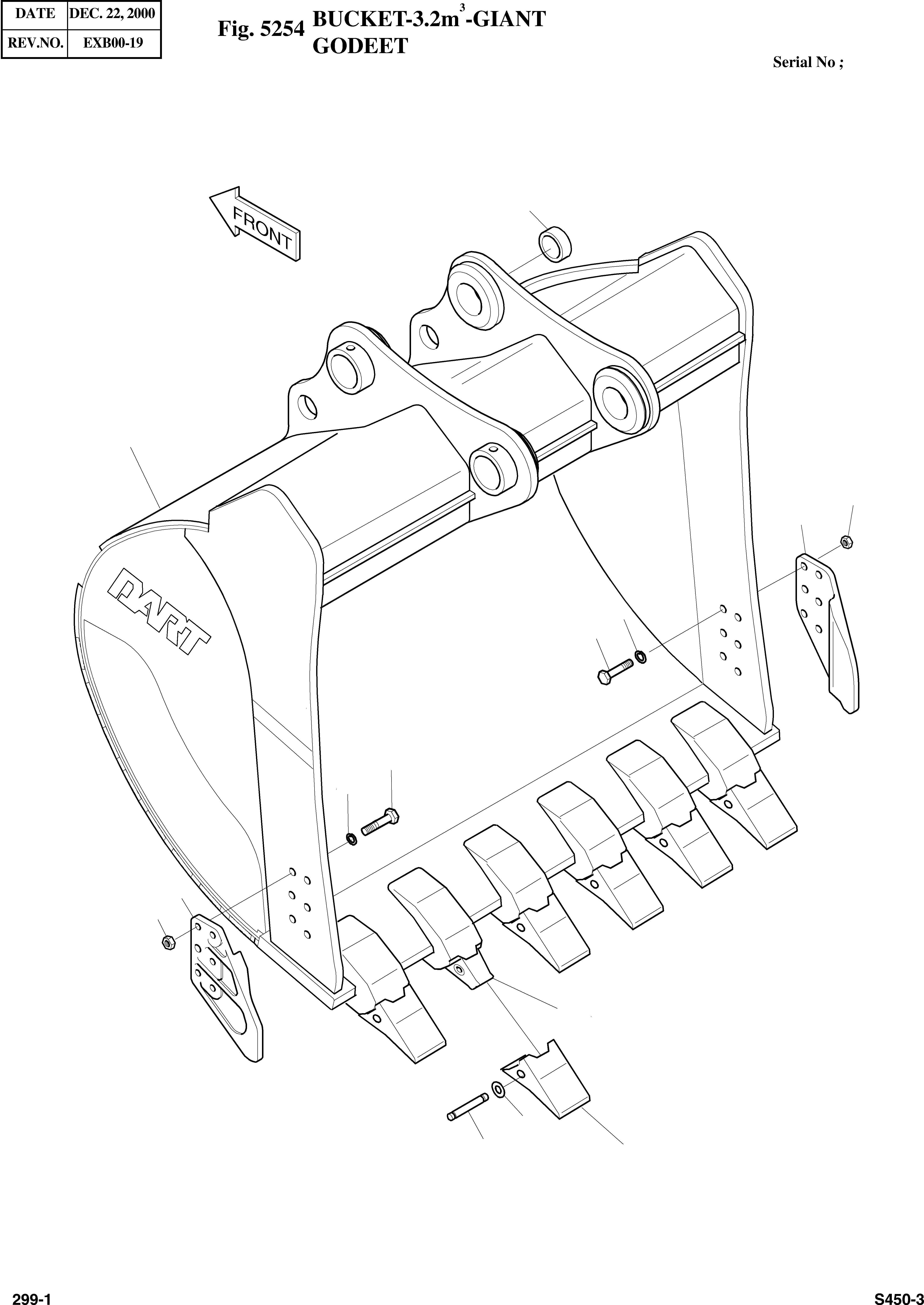 | DATE | DEC. 22, 2000 |
|---|---|
| REV.NO. | EXB00-19 |

Fig. 5254 BUCKET-3.2m$^3$-GIANT
GODEET

Serial No ;

FRONT

DART

299-1

S450-3