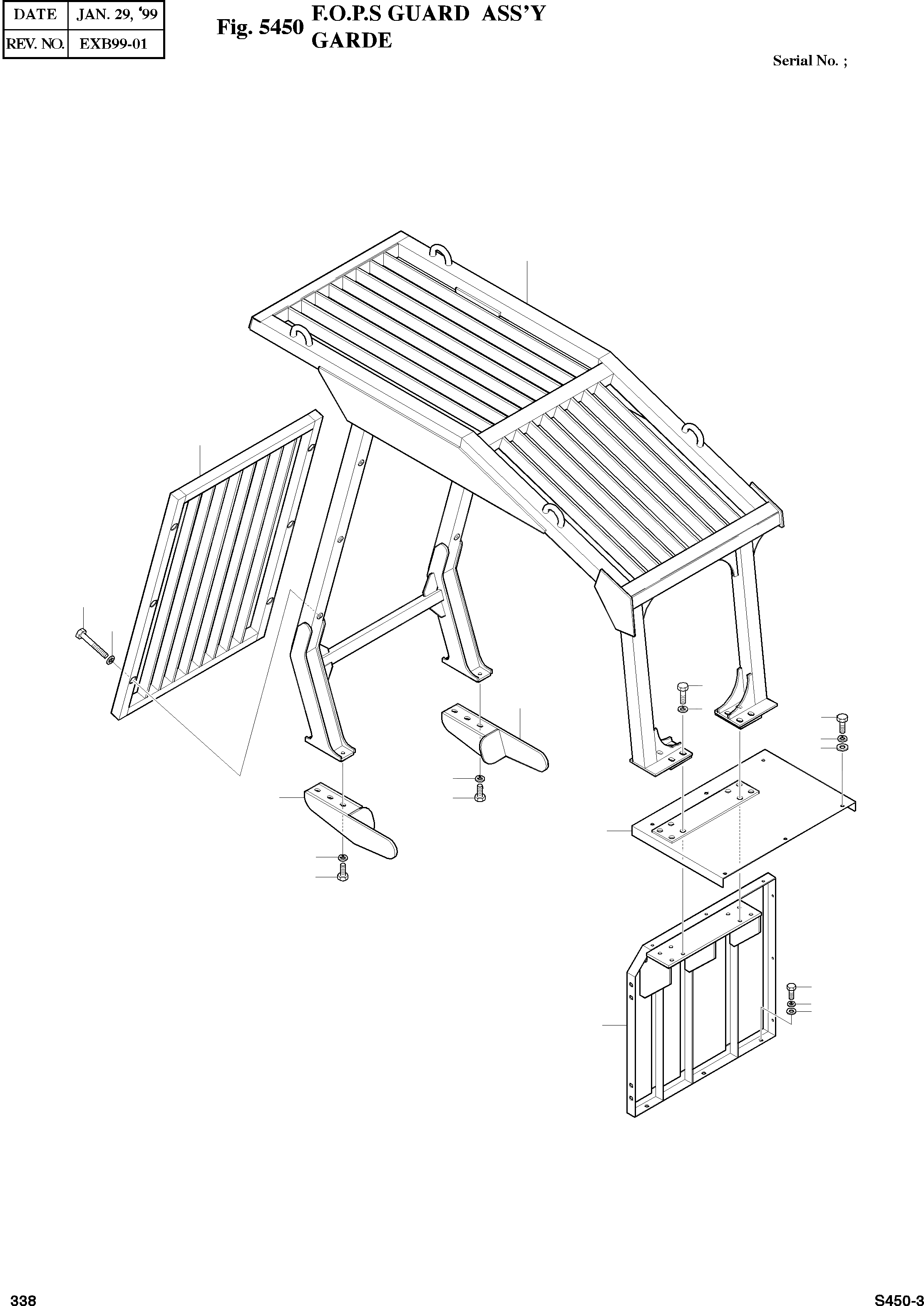 | DATE | JAN. 29, '99 |
|---|---|
| REV. NO. | EXB99-01 |

Fig. 5450 F.O.P.S GUARD ASS'Y
GARDE

Serial No. ;

338

S450-3