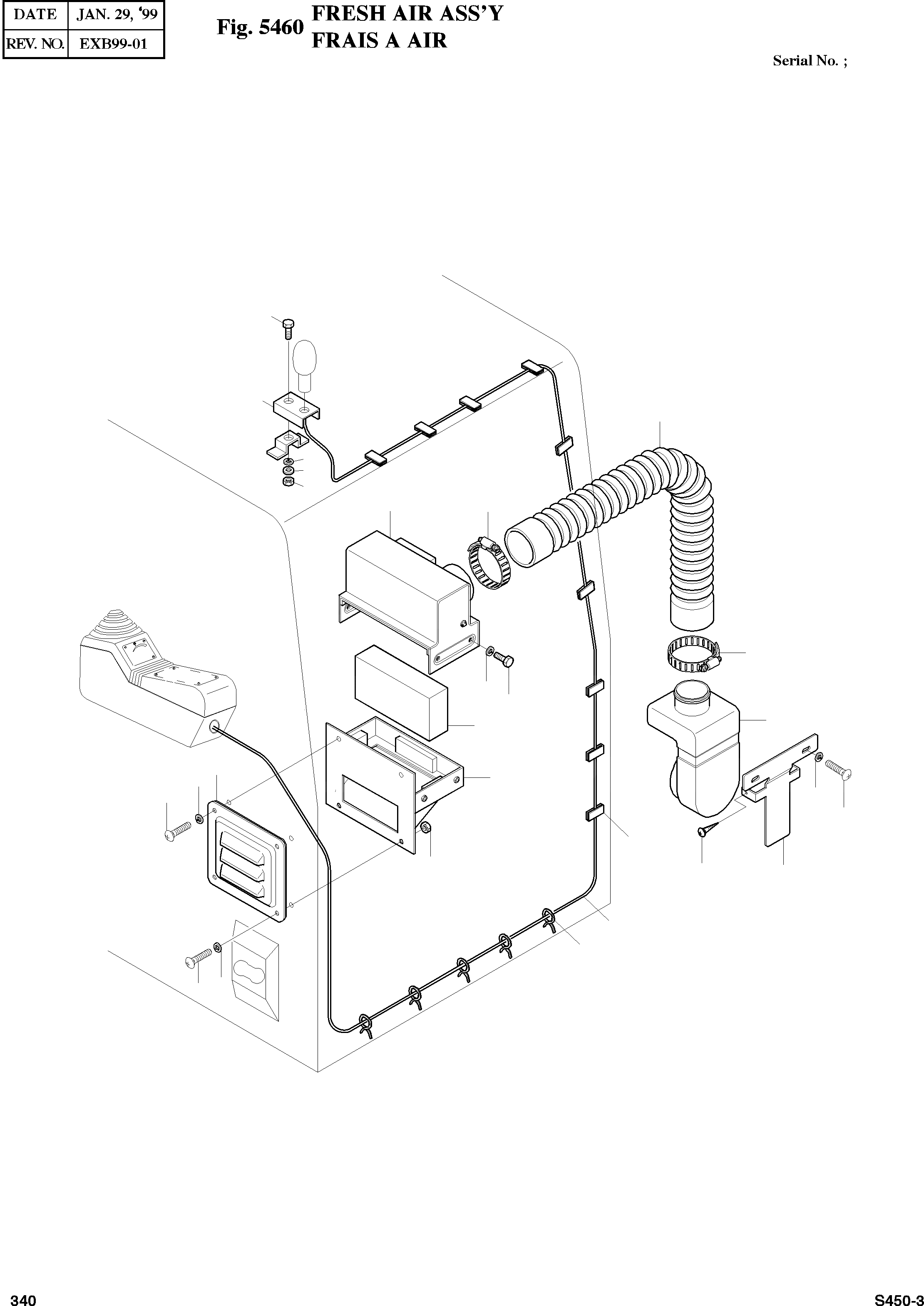 | DATE | JAN. 29, '99 |
|---|---|
| REV. NO. | EXB99-01 |

Fig. 5460 FRESH AIR ASS'Y
FRAIS A AIR

Serial No. ;

340

S450-3