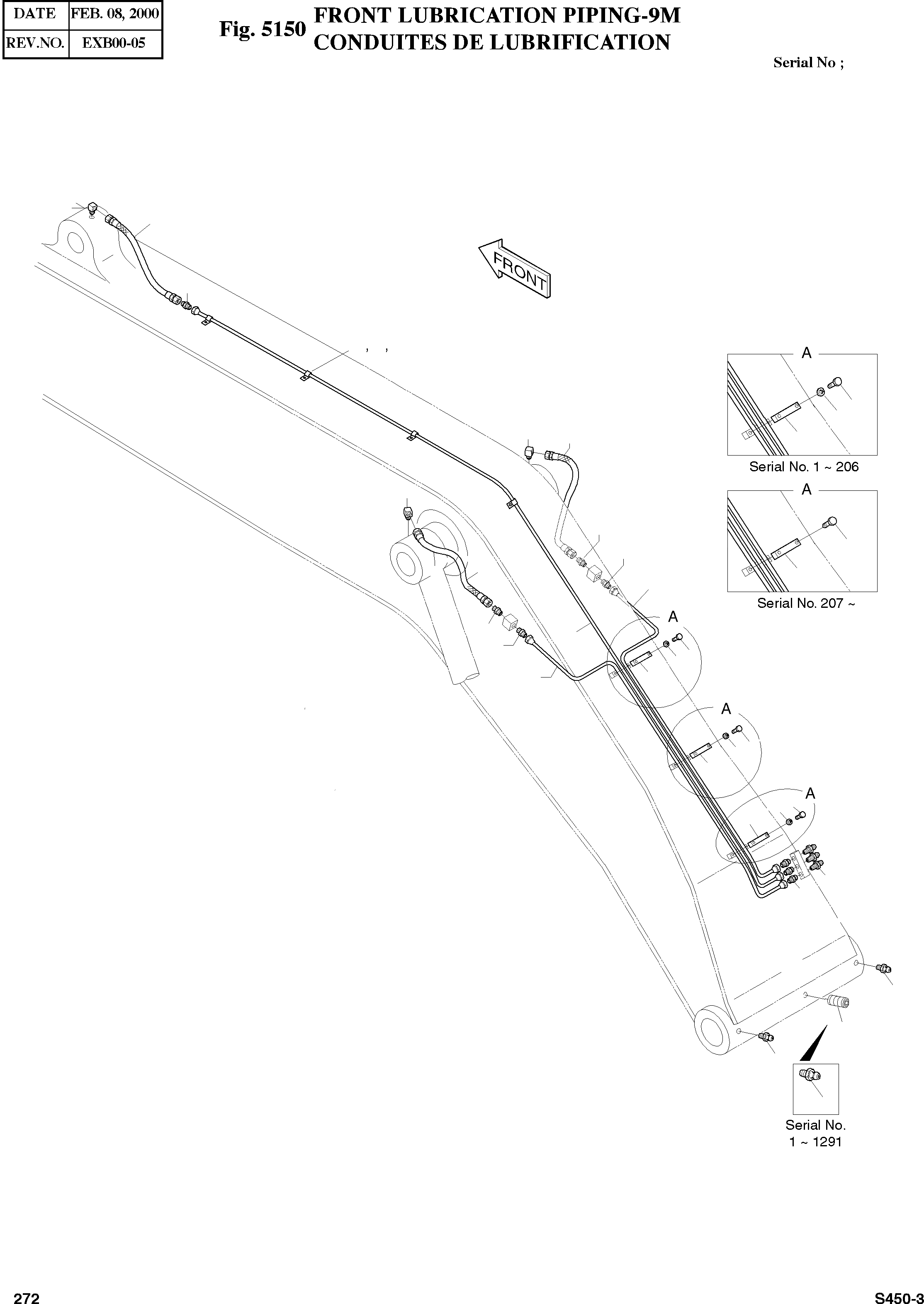 | DATE | FEB. 08, 2000 |
|---|---|
| REV.NO. | EXB00-05 |

Fig. 5150 FRONT LUBRICATION PIPING-9M
CONDUITES DE LUBRIFICATION

Serial No ;

FRONT

A

Serial No. 1 ~ 206

A

Serial No. 207 ~

A

A

A

Serial No.
1 ~ 1291

272

S450-3