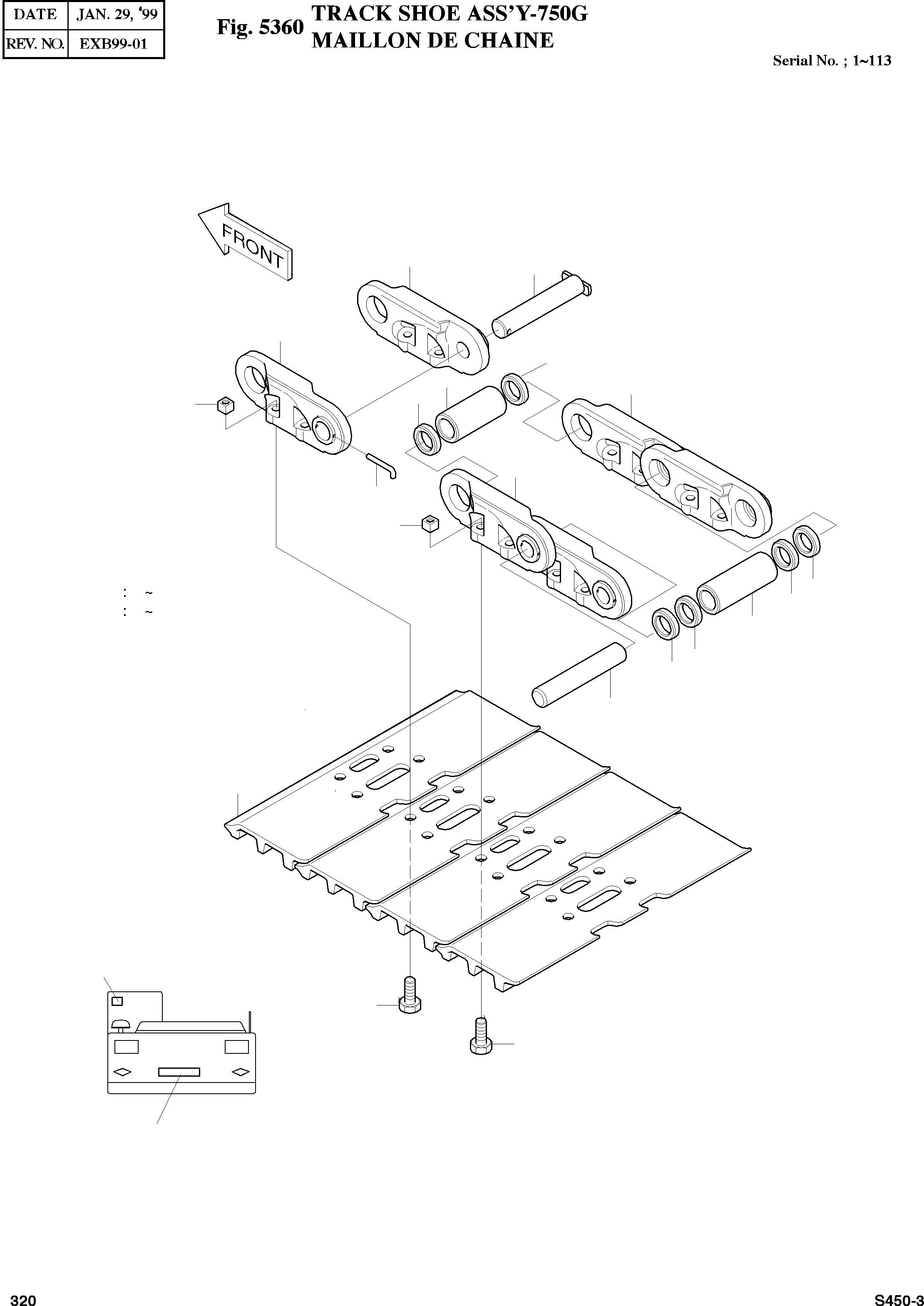 | DATE | JAN. 29, '99 |
|---|---|
| REV. NO. | EXB99-01 |

Fig. 5360 TRACK SHOE ASS'Y-750G
MAILLON DE CHAINE

Serial No. ; 1~113

FRONT

: ~
: ~

320

S450-3