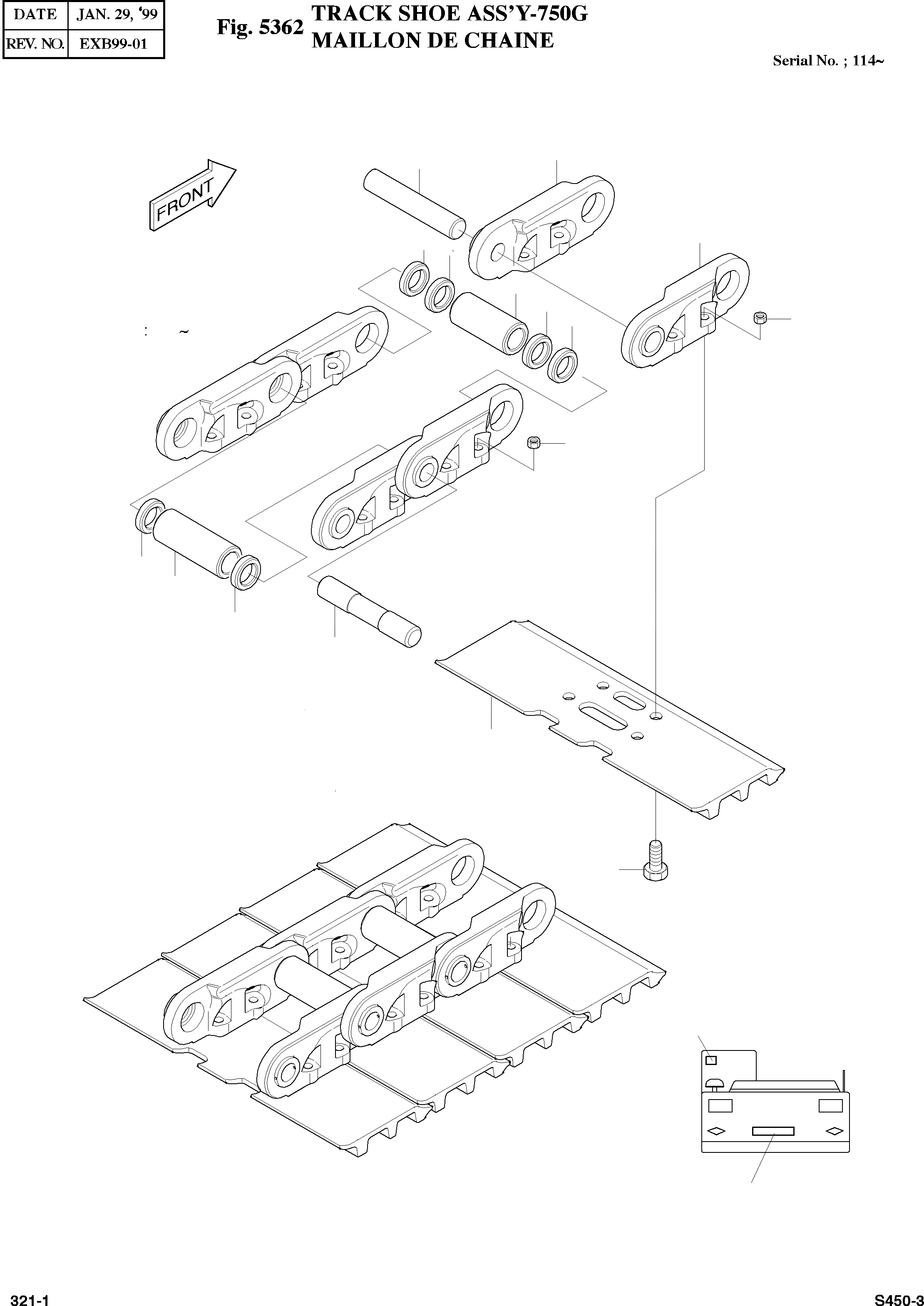 | DATE | JAN. 29, '99 |
|---|---|
| REV. NO. | EXB99-01 |

Fig. 5362 TRACK SHOE ASS'Y-750G
MAILLON DE CHAINE

Serial No. ; 114~

FRONT

: ~

321-1

S450-3