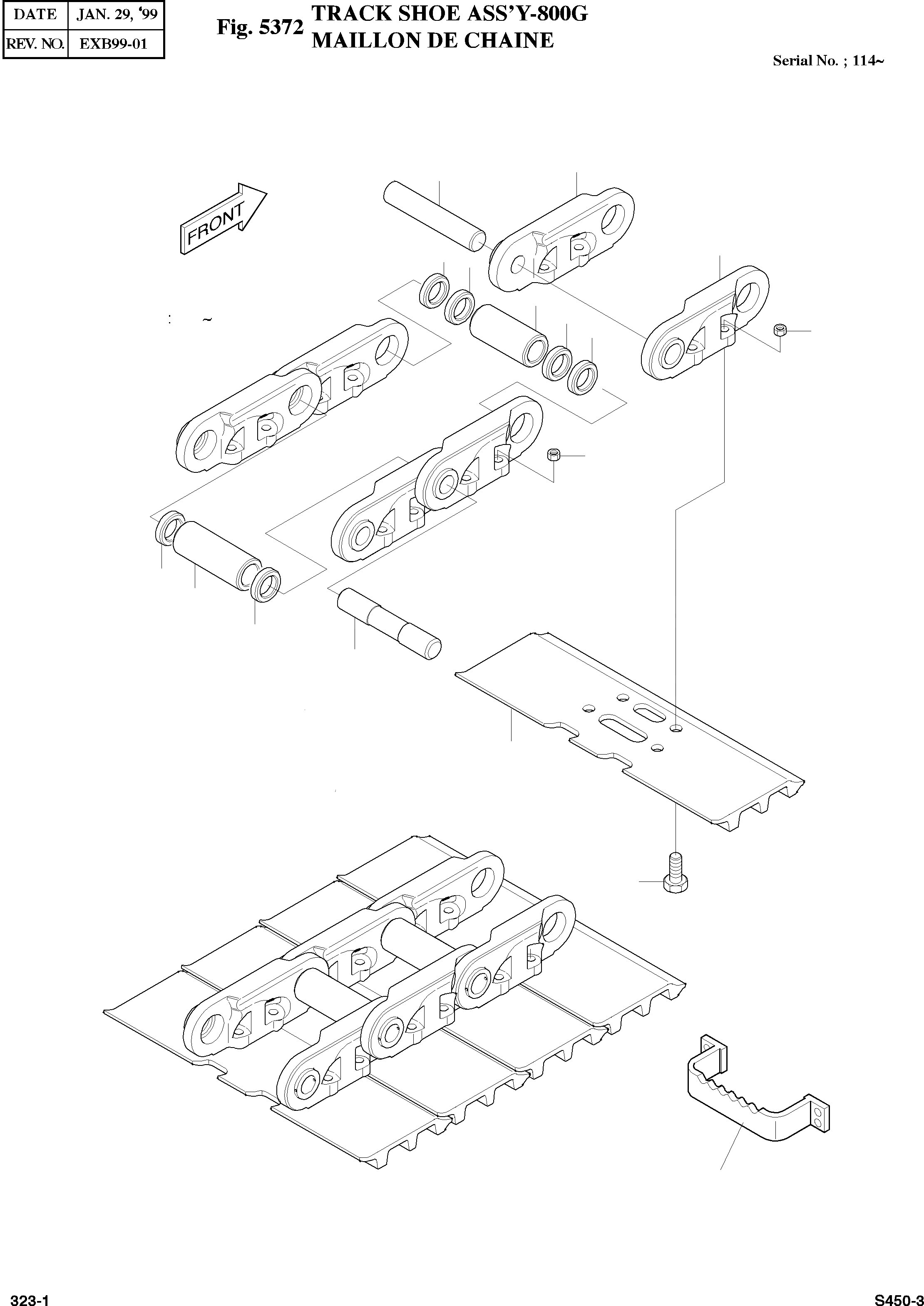 | DATE | JAN. 29, '99 |
|---|---|
| REV. NO. | EXB99-01 |

Fig. 5372 TRACK SHOE ASS'Y-800G
MAILLON DE CHAINE

Serial No. ; 114~

FRONT

: ~

323-1

S450-3