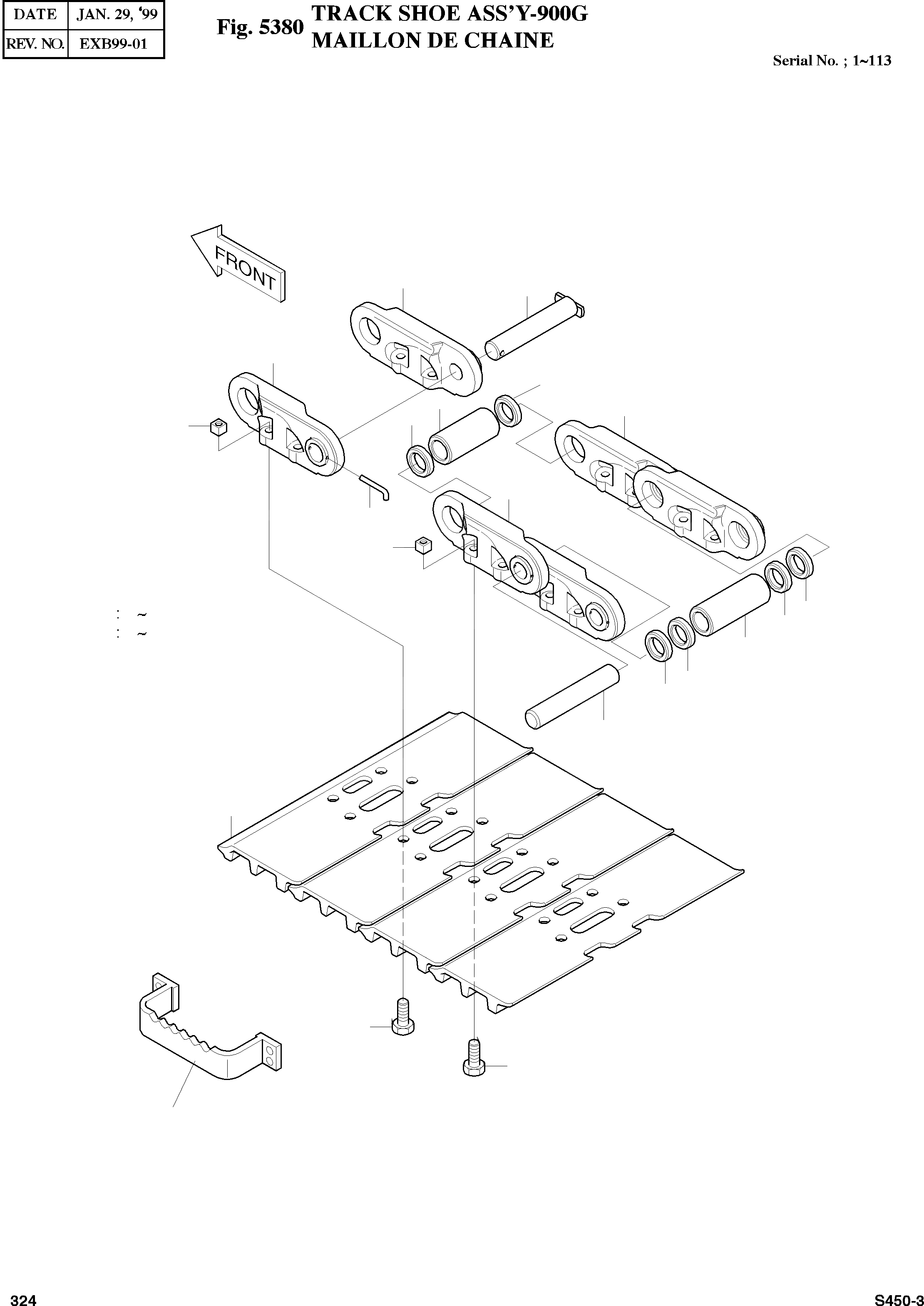 | DATE | JAN. 29, '99 |
|---|---|
| REV. NO. | EXB99-01 |

Fig. 5380 TRACK SHOE ASS'Y-900G
MAILLON DE CHAINE

Serial No. ; 1~113

FRONT

: ~
: ~

324

S450-3