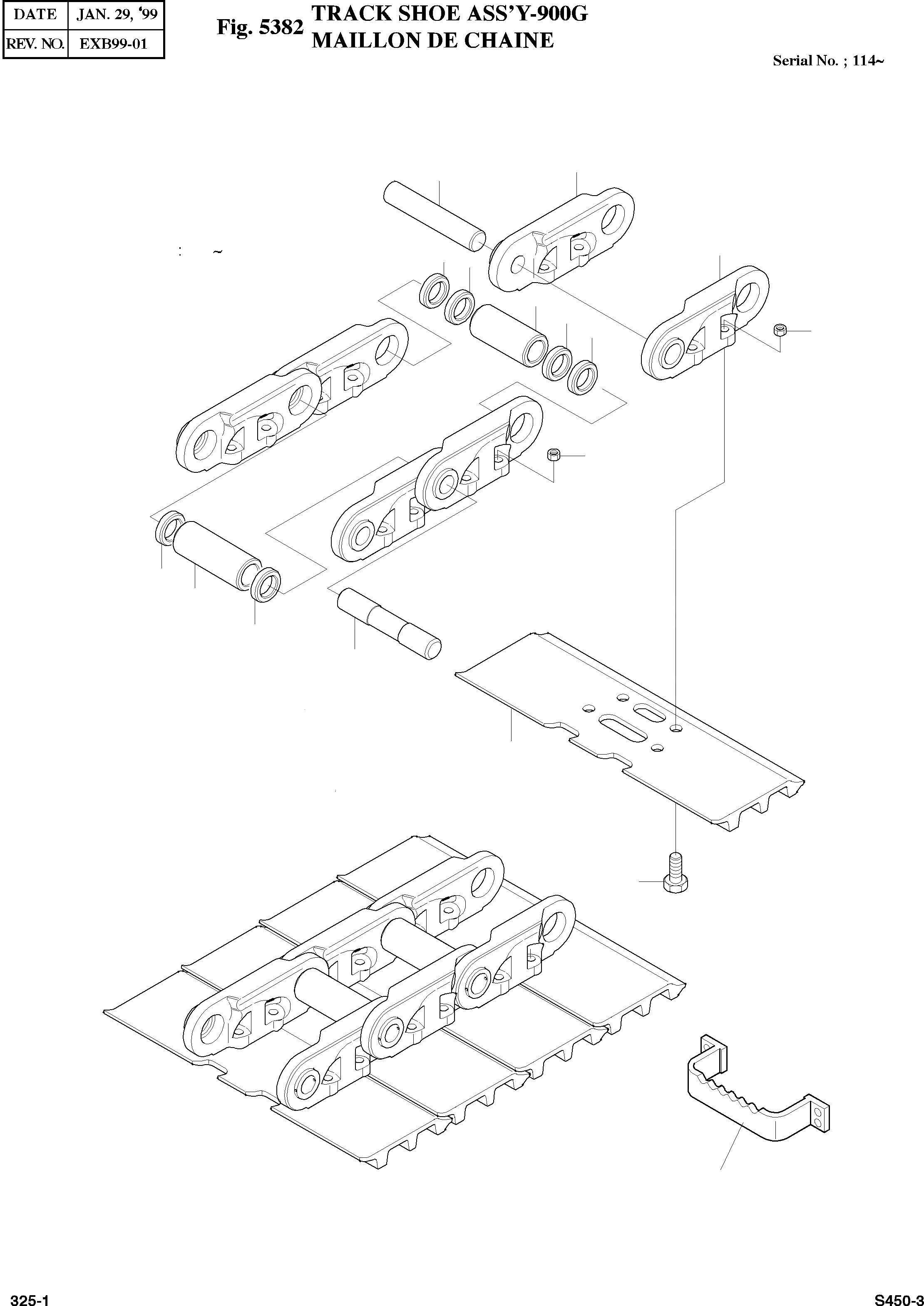 | DATE | JAN. 29, '99 |
|---|---|
| REV. NO. | EXB99-01 |

Fig. 5382 TRACK SHOE ASS'Y-900G
MAILLON DE CHAINE

Serial No. ; 114~

: ~

325-1

S450-3