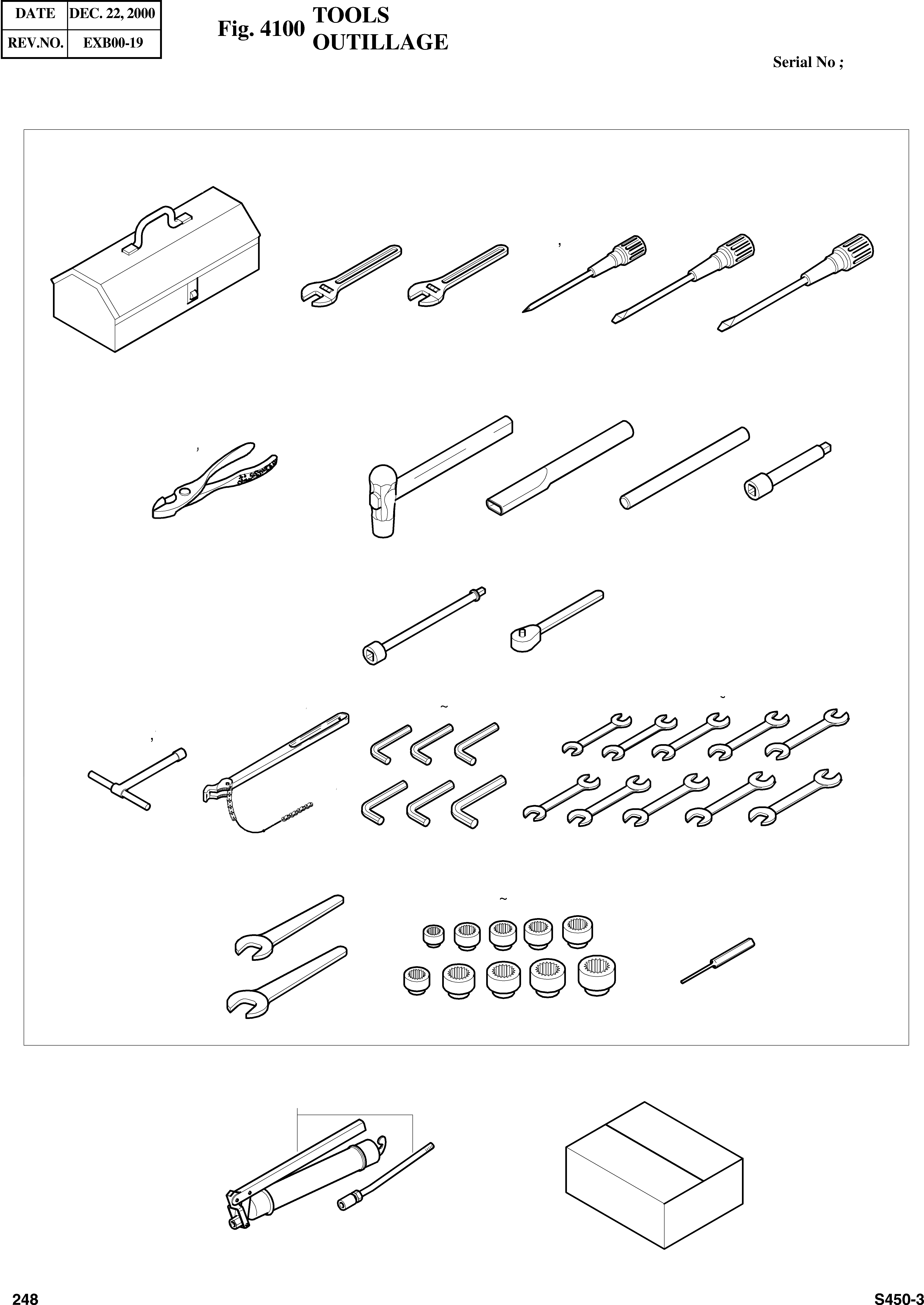 | DATE | DEC. 22, 2000 |
|---|---|
| REV.NO. | EXB00-19 |

Fig. 4100 TOOLS OUTILLAGE

Serial No ;

248

S450-3