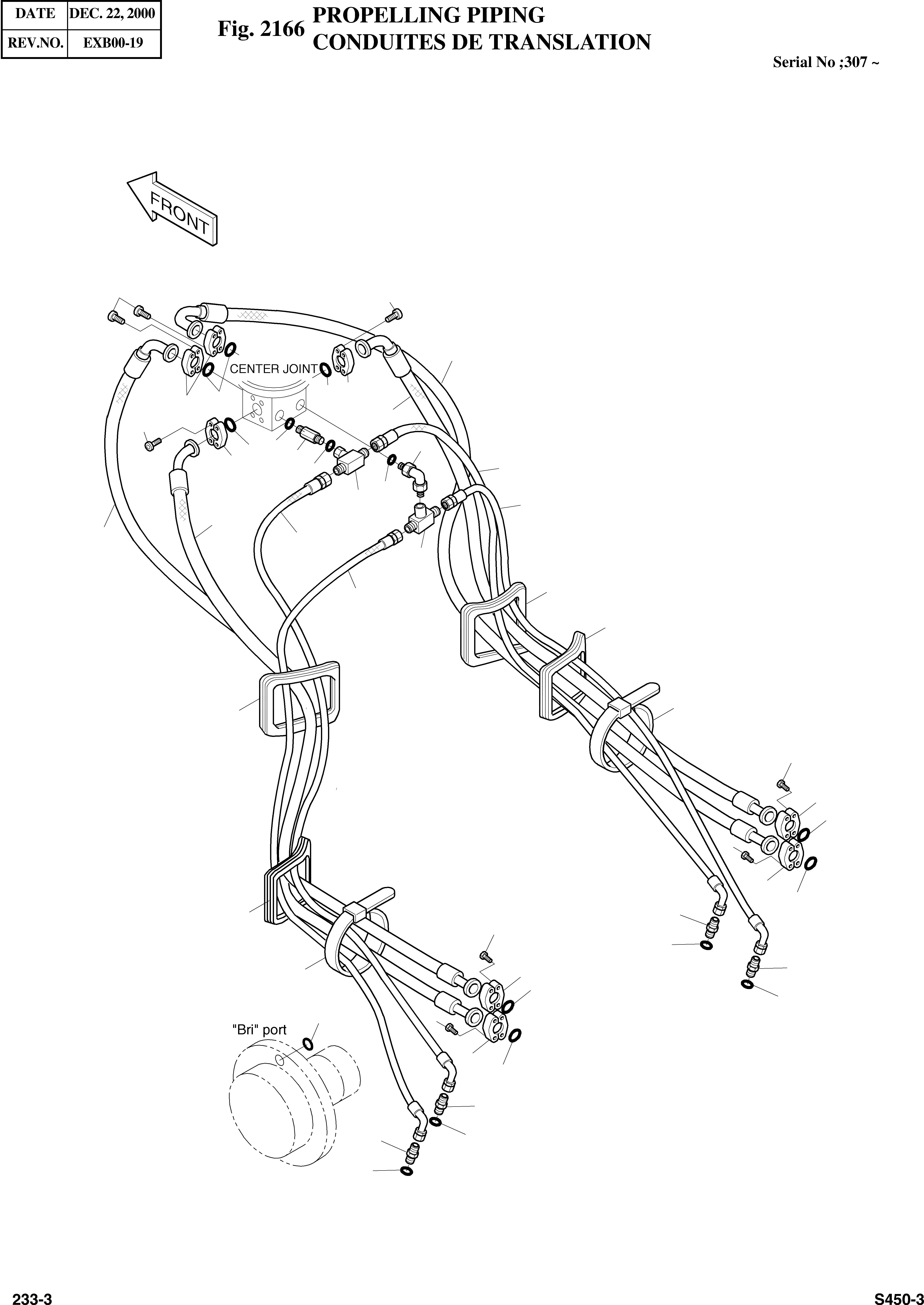 | DATE | DEC. 22, 2000 |
|---|---|
| REV.NO. | EXB00-19 |

Fig. 2166 PROPELLING PIPING
CONDUITES DE TRANSLATION

Serial No ;307 ~

FRONT

CENTER JOINT

"Bri" port

233-3

S450-3