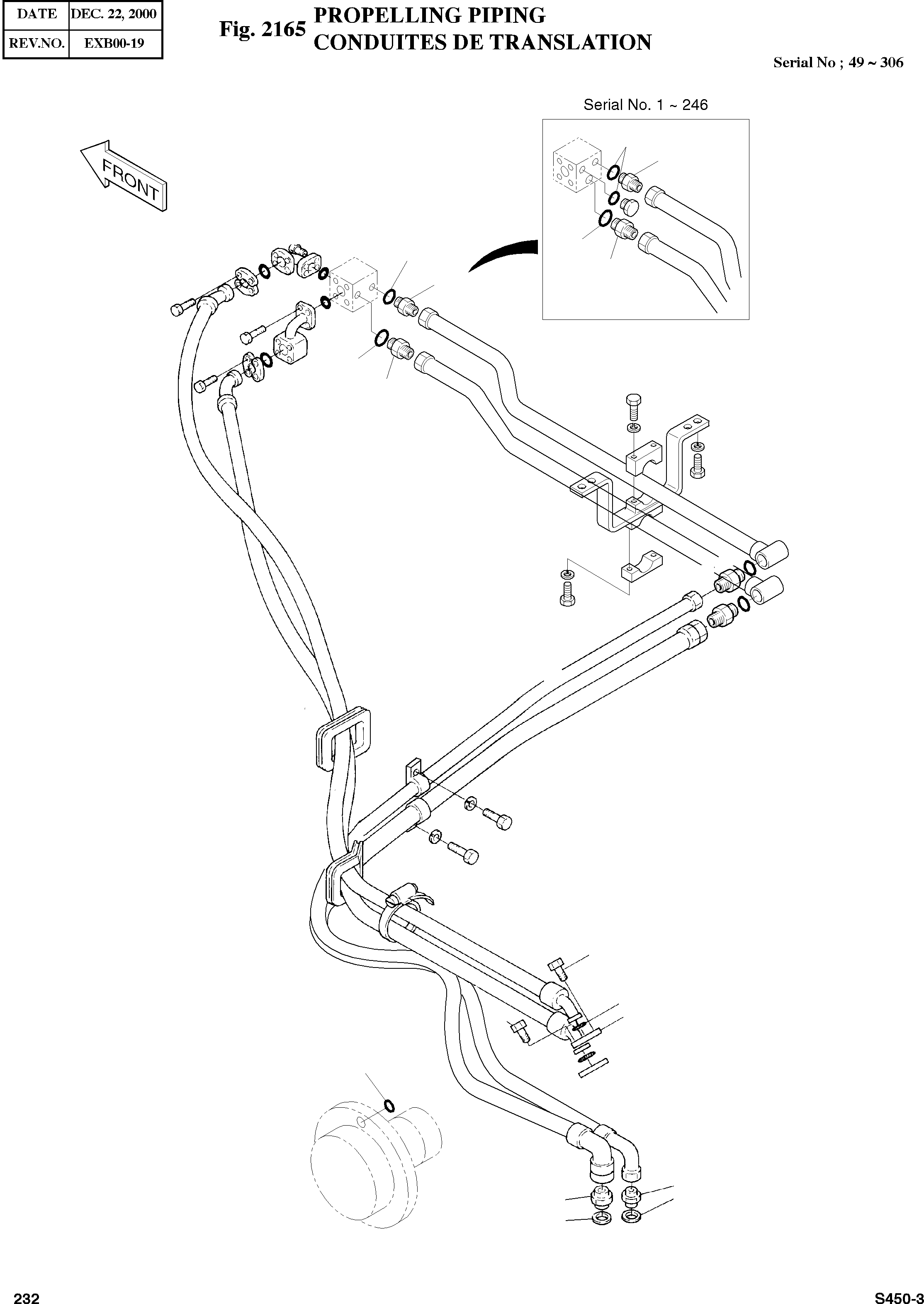 | DATE | DEC. 22, 2000 |
|---|---|
| REV.NO. | EXB00-19 |

Fig. 2165 PROPELLING PIPING
CONDUITES DE TRANSLATION

Serial No ; 49 ~ 306

Serial No. 1 ~ 246

FRONT

232

S450-3