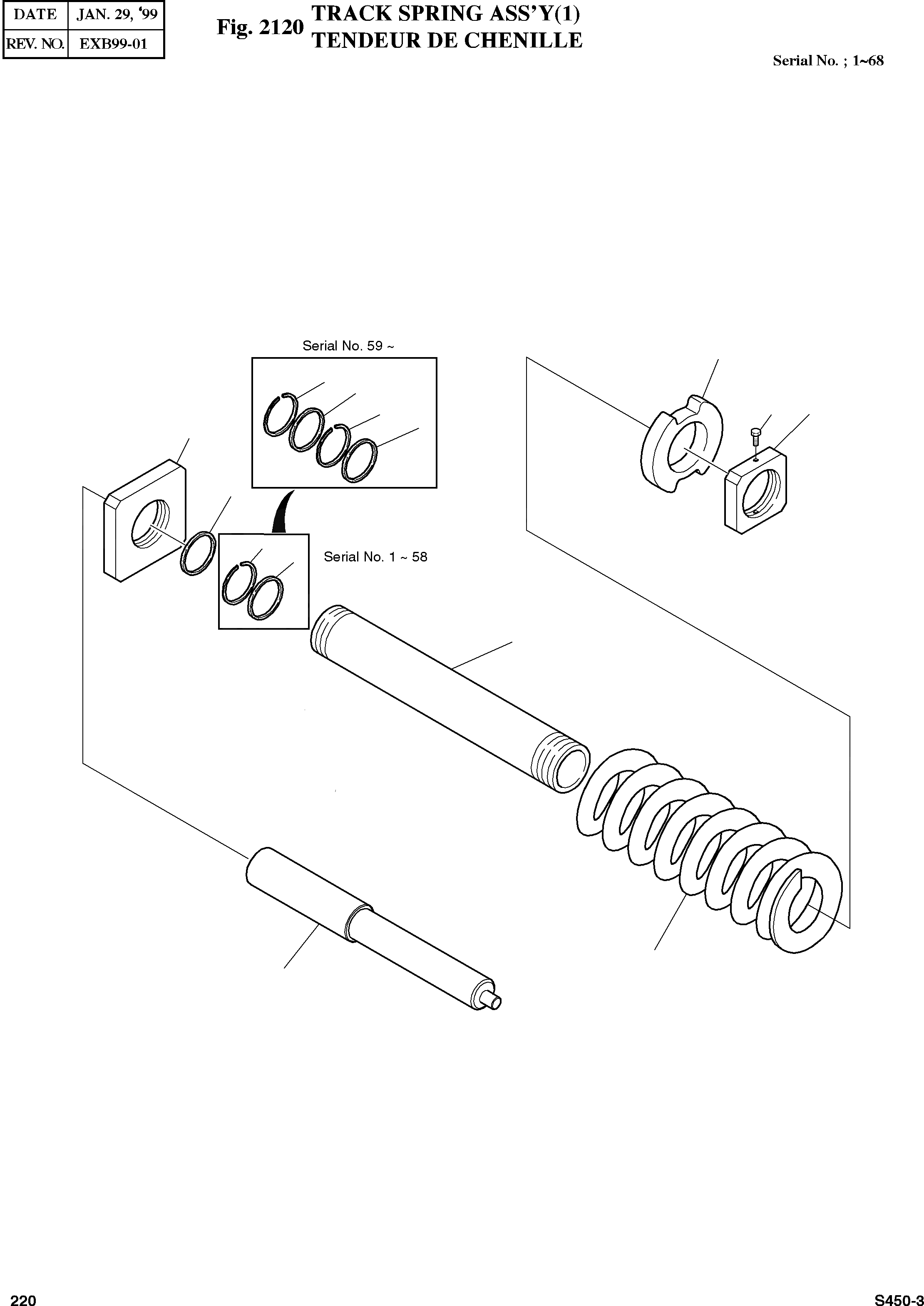 | DATE | JAN. 29, '99 |
|---|---|
| REV. NO. | EXB99-01 |

Fig. 2120 TRACK SPRING ASS'Y(1)
TENDEUR DE CHENILLE

Serial No. ; 1~68

Serial No. 59 ~

Serial No. 1 ~ 58

220

S450-3