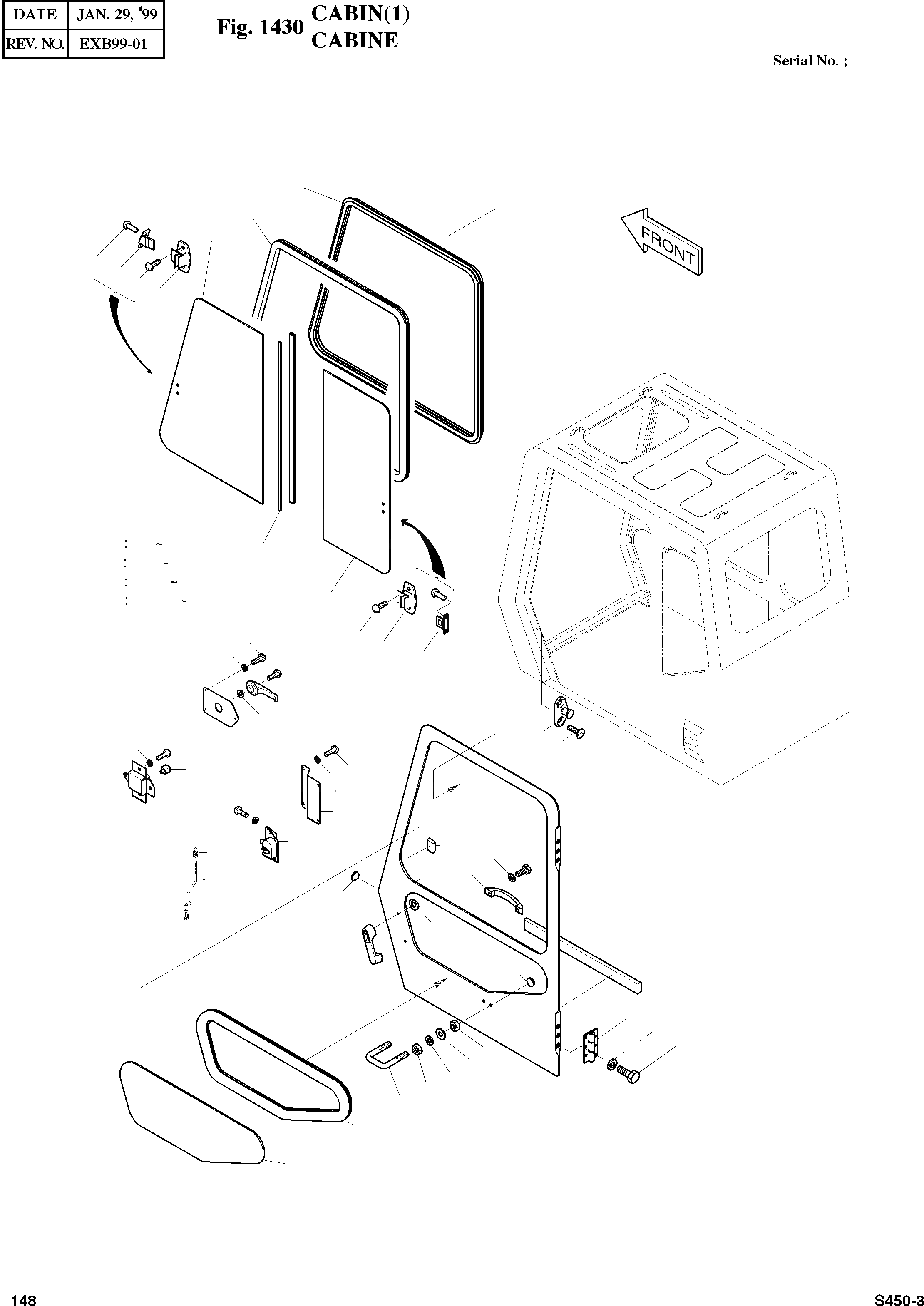 | DATE | JAN. 29, '99 |
|---|---|
| REV. NO. | EXB99-01 |

Fig. 1430 CABIN(1)
CABINE

Serial No. ;

FRONT

148

S450-3