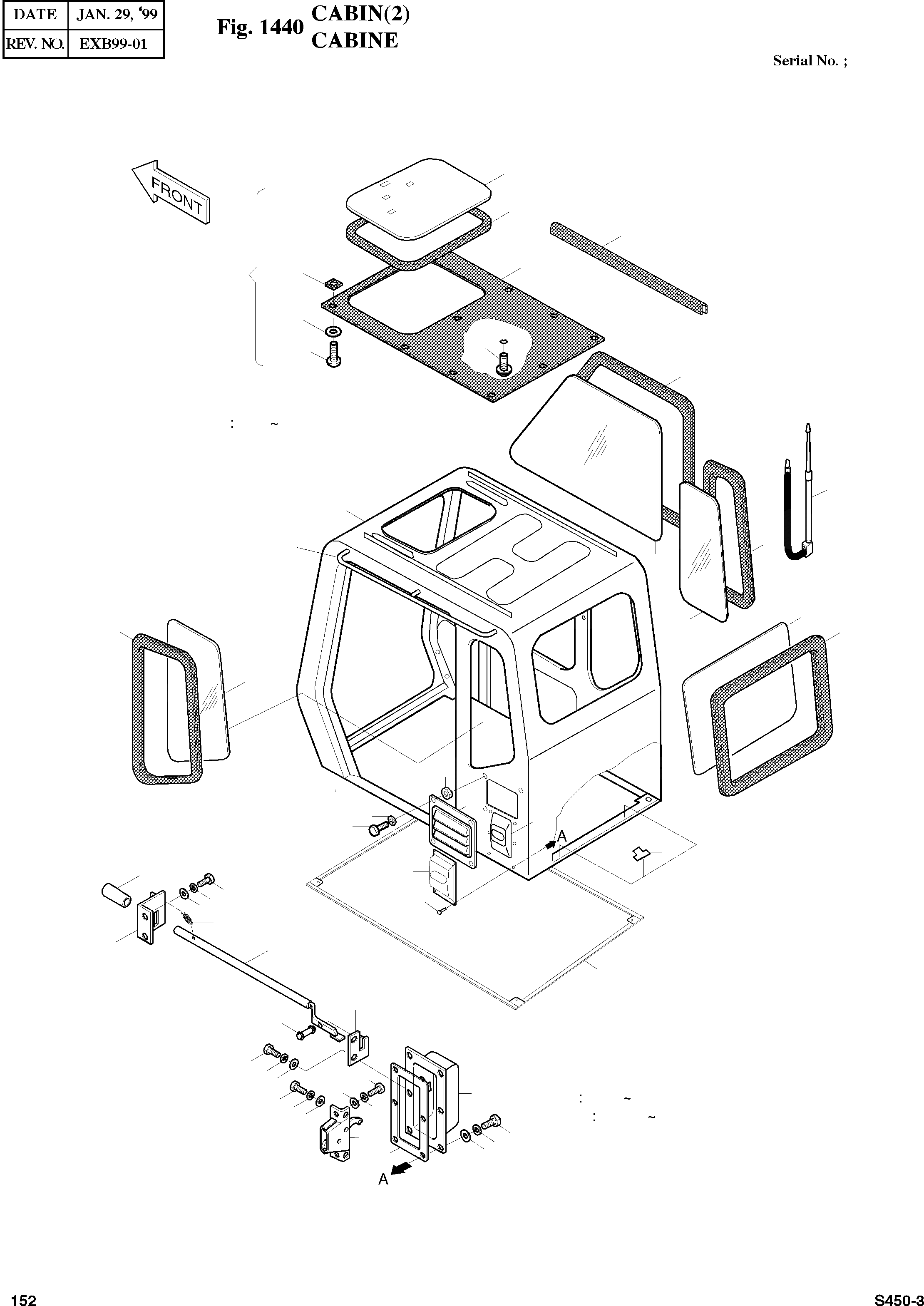 | DATE | JAN. 29, '99 |
|---|---|
| REV. NO. | EXB99-01 |

Fig. 1440 CABIN(2)
CABINE

Serial No. ;

FRONT

: ~

A

: ~
: ~

A

152

S450-3