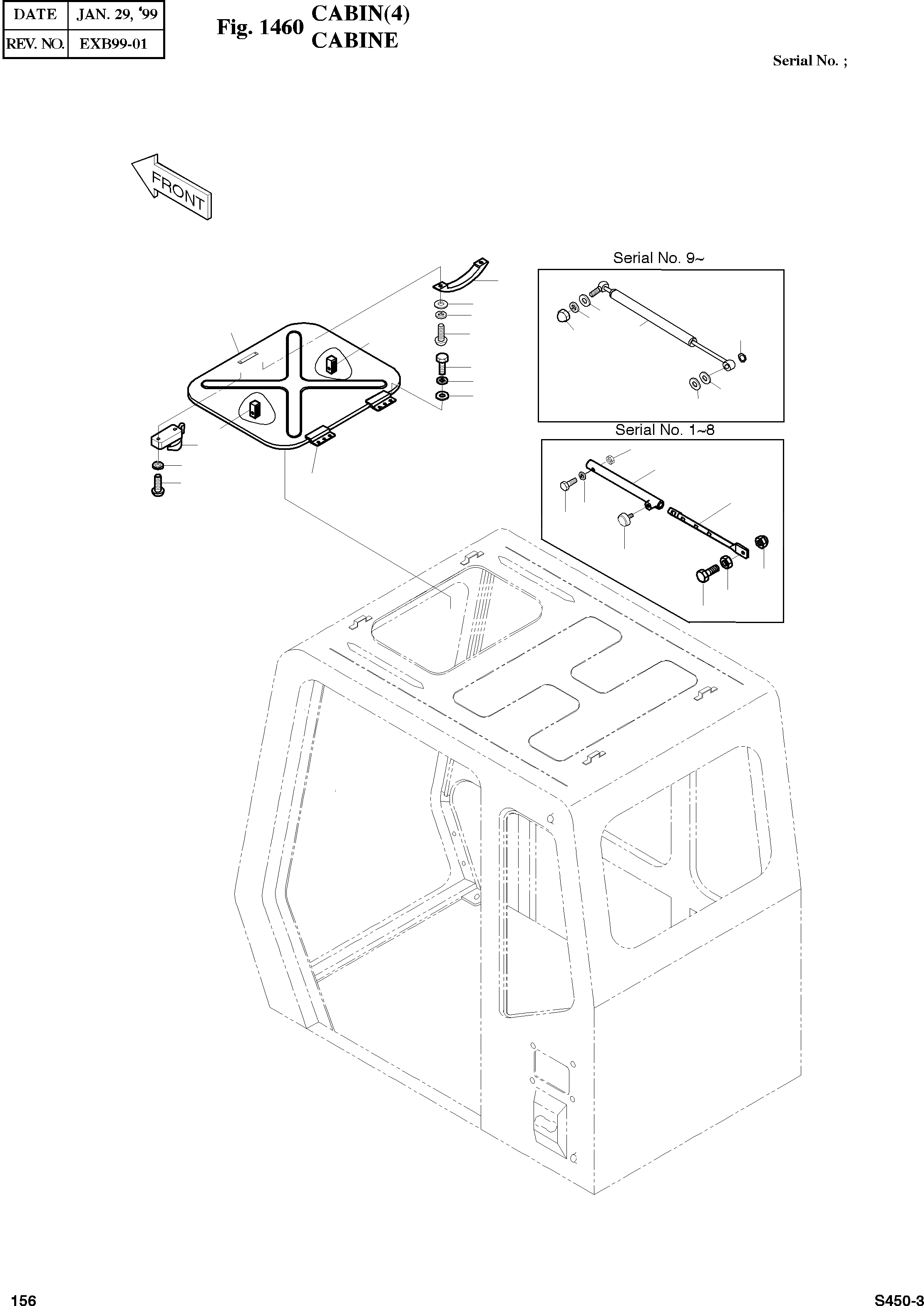 | DATE | JAN. 29, '99 |
|---|---|
| REV. NO. | EXB99-01 |

Fig. 1460 CABIN(4)
CABINE

Serial No. ;

FRONT

Serial No. 9~

Serial No. 1~8

156

S450-3