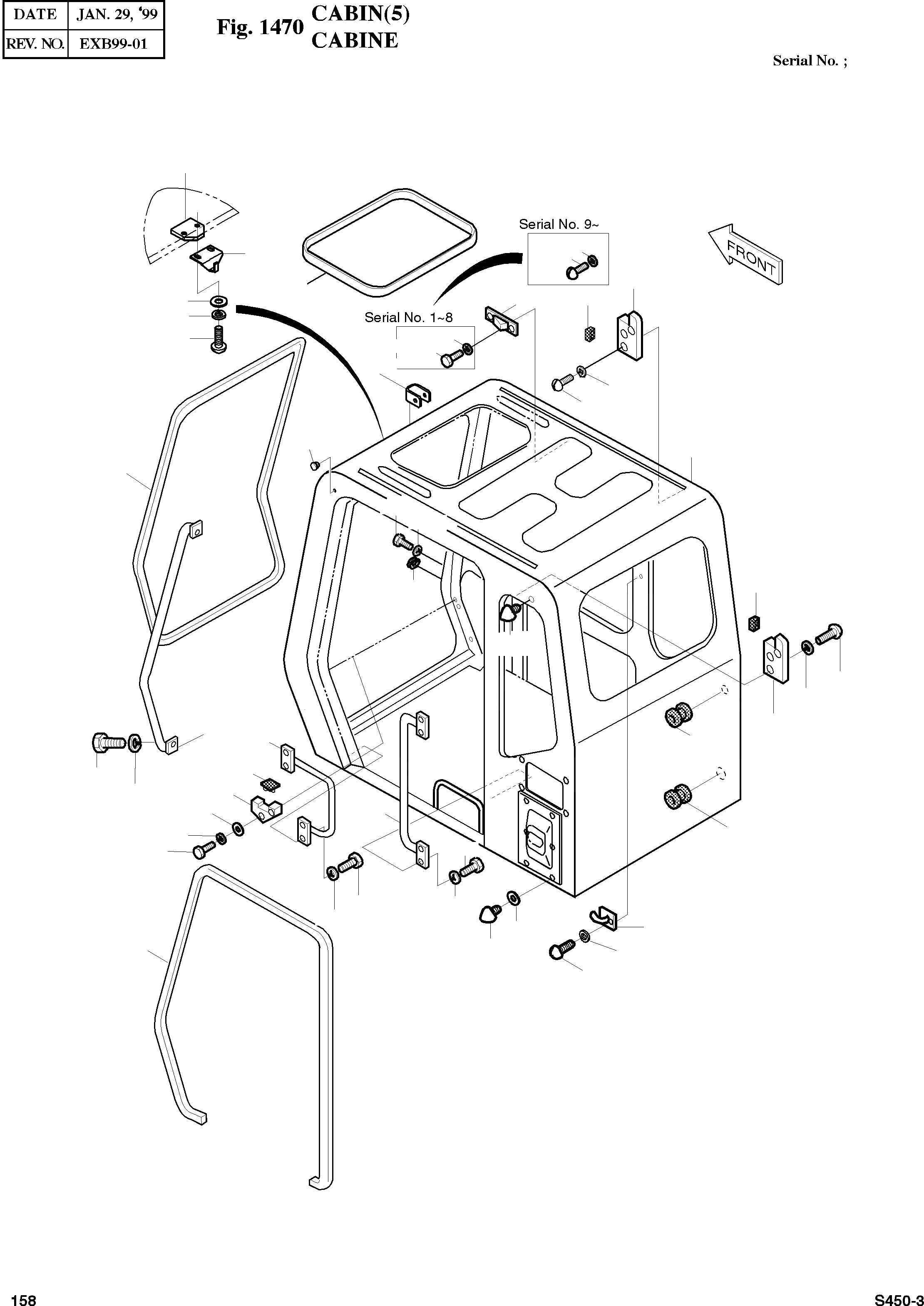 | DATE | JAN. 29, '99 |
|---|---|
| REV. NO. | EXB99-01 |

Fig. 1470 CABIN(5)
CABINE

Serial No. ;

Serial No. 9~

FRONT

Serial No. 1~8

158

S450-3