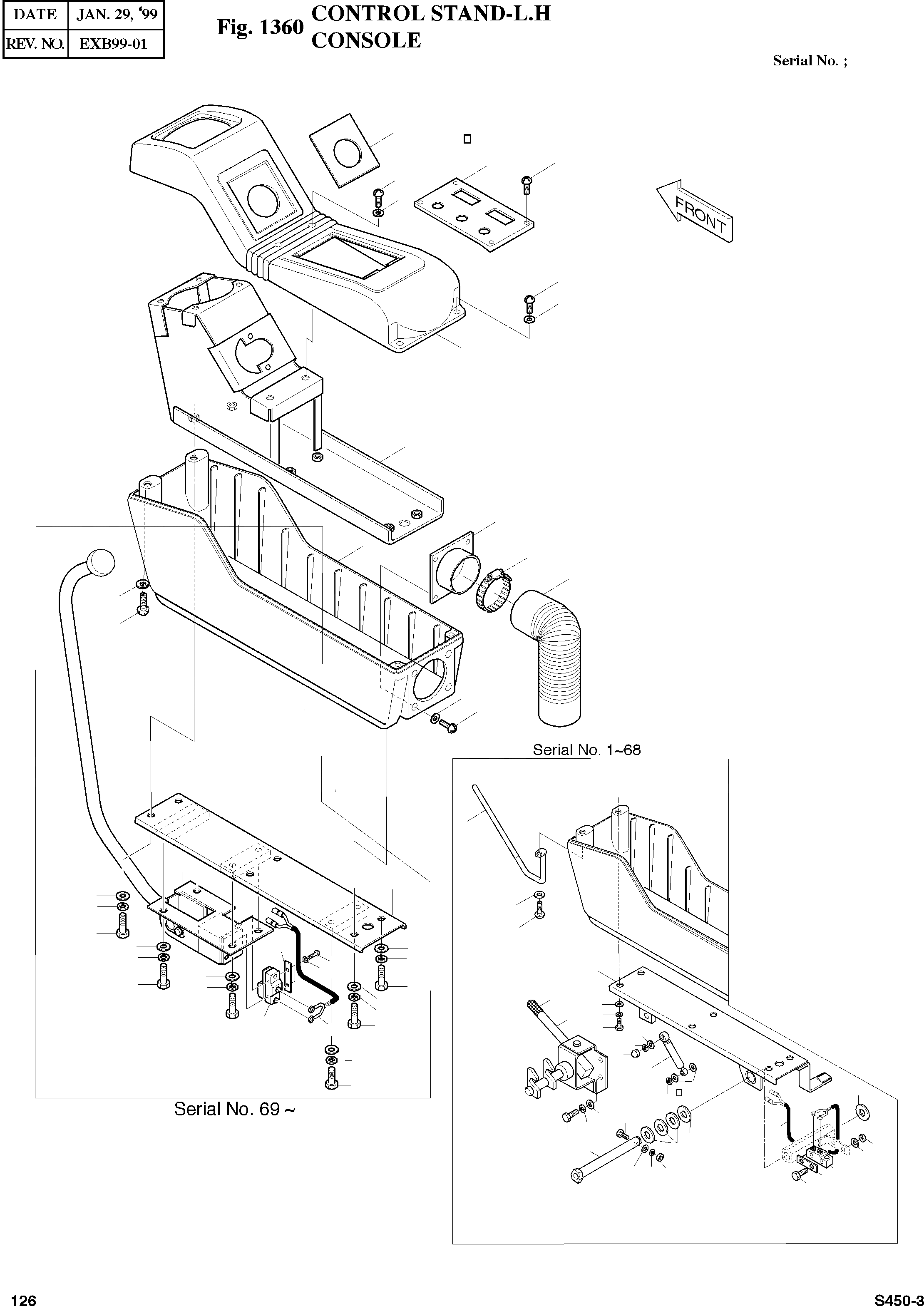 | DATE | JAN. 29, '99 |
|---|---|
| REV. NO. | EXB99-01 |

Fig. 1360 CONTROL STAND-L.H CONSOLE

Serial No. ;

FRONT

Serial No. 1~68

Serial No. 69 ~

126

S450-3