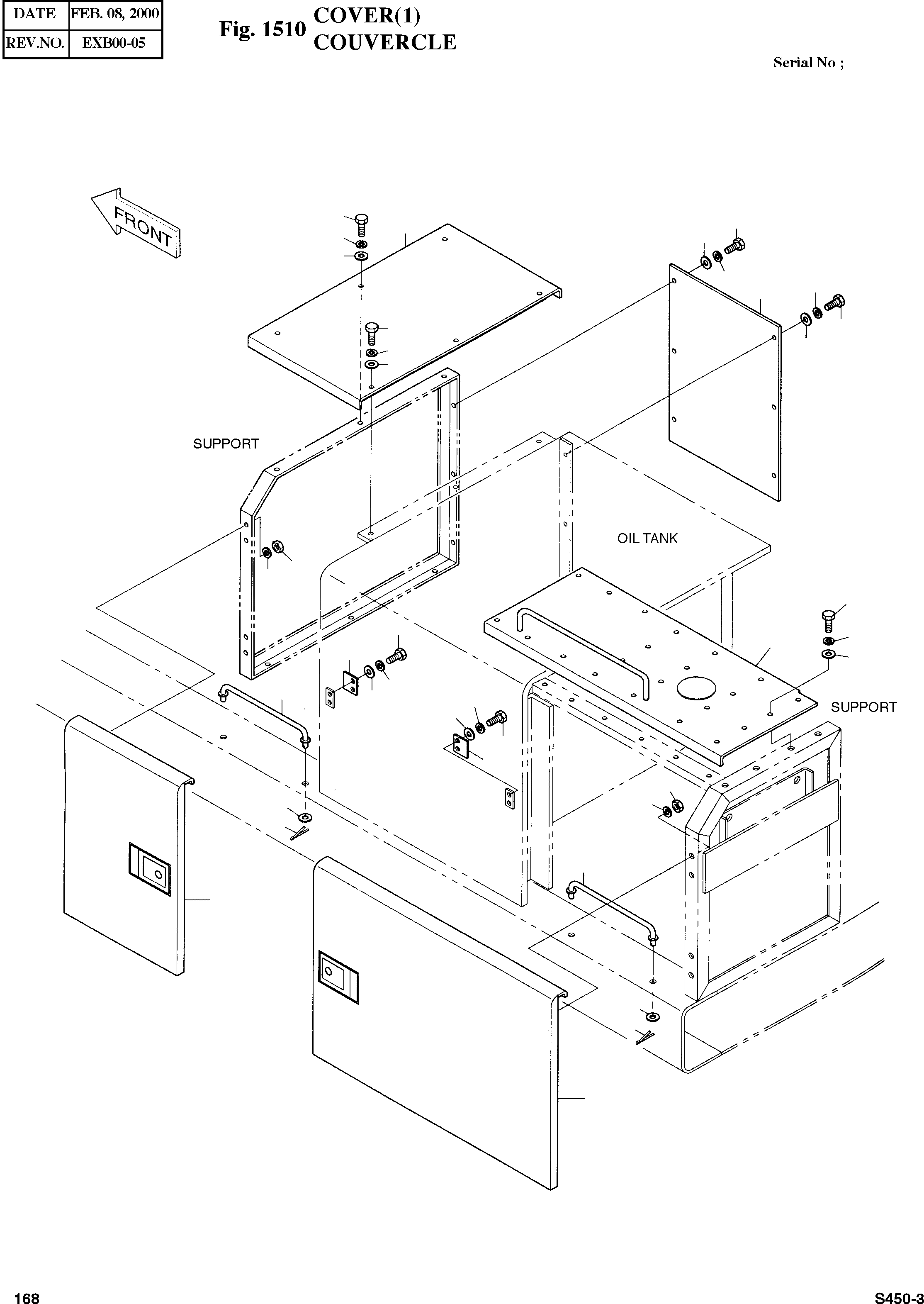 | DATE | FEB. 08, 2000 |
|---|---|
| REV.NO. | EXB00-05 |

Fig. 1510 COVER(1)
COUVERCLE

Serial No ;

FRONT

SUPPORT

OIL TANK

SUPPORT

168

S450-3