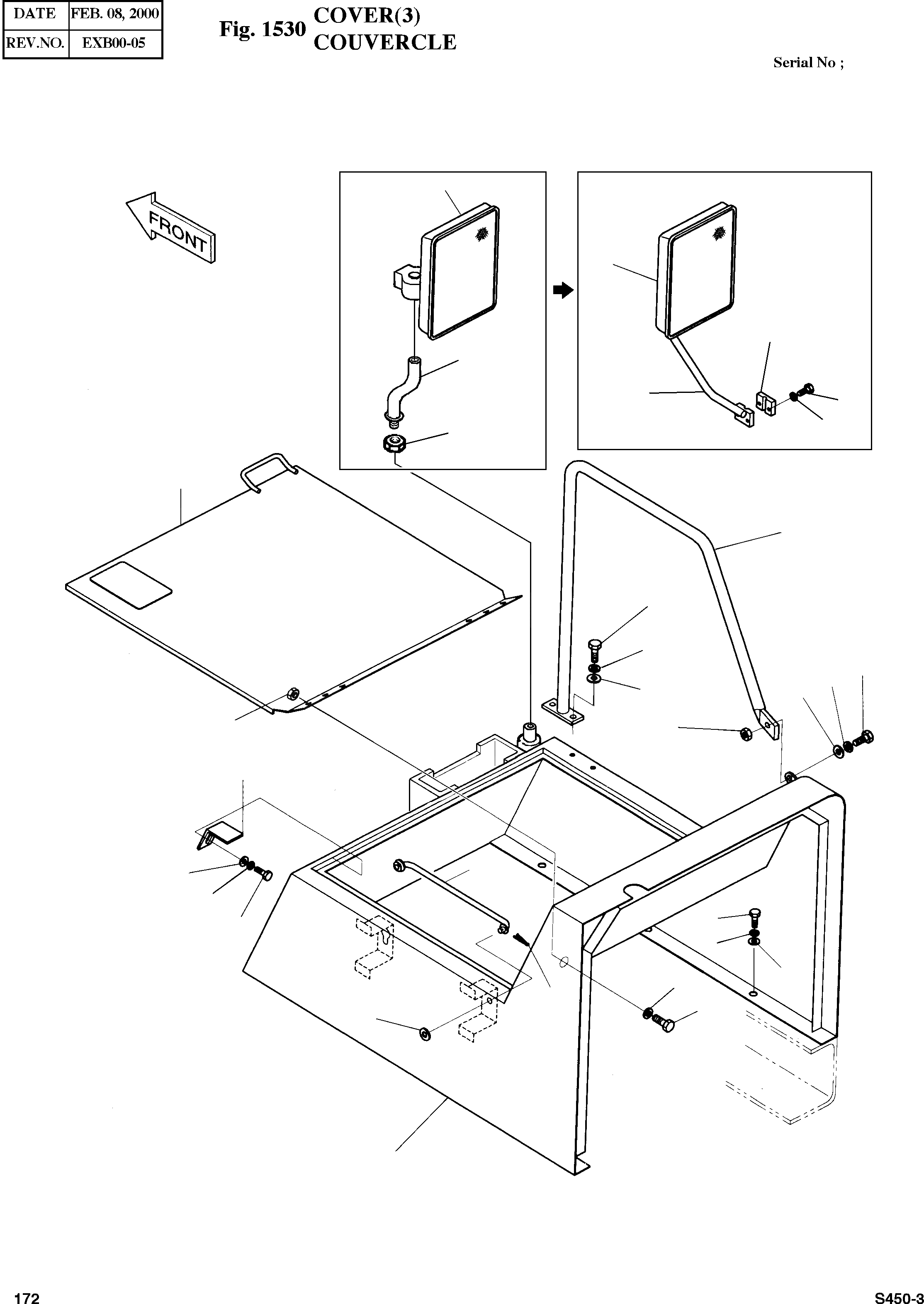 | DATE | FEB. 08, 2000 |
|---|---|
| REV.NO. | EXB00-05 |

Fig. 1530 COVER(3) COUVERCLE

Serial No ;

FRONT

172

S450-3