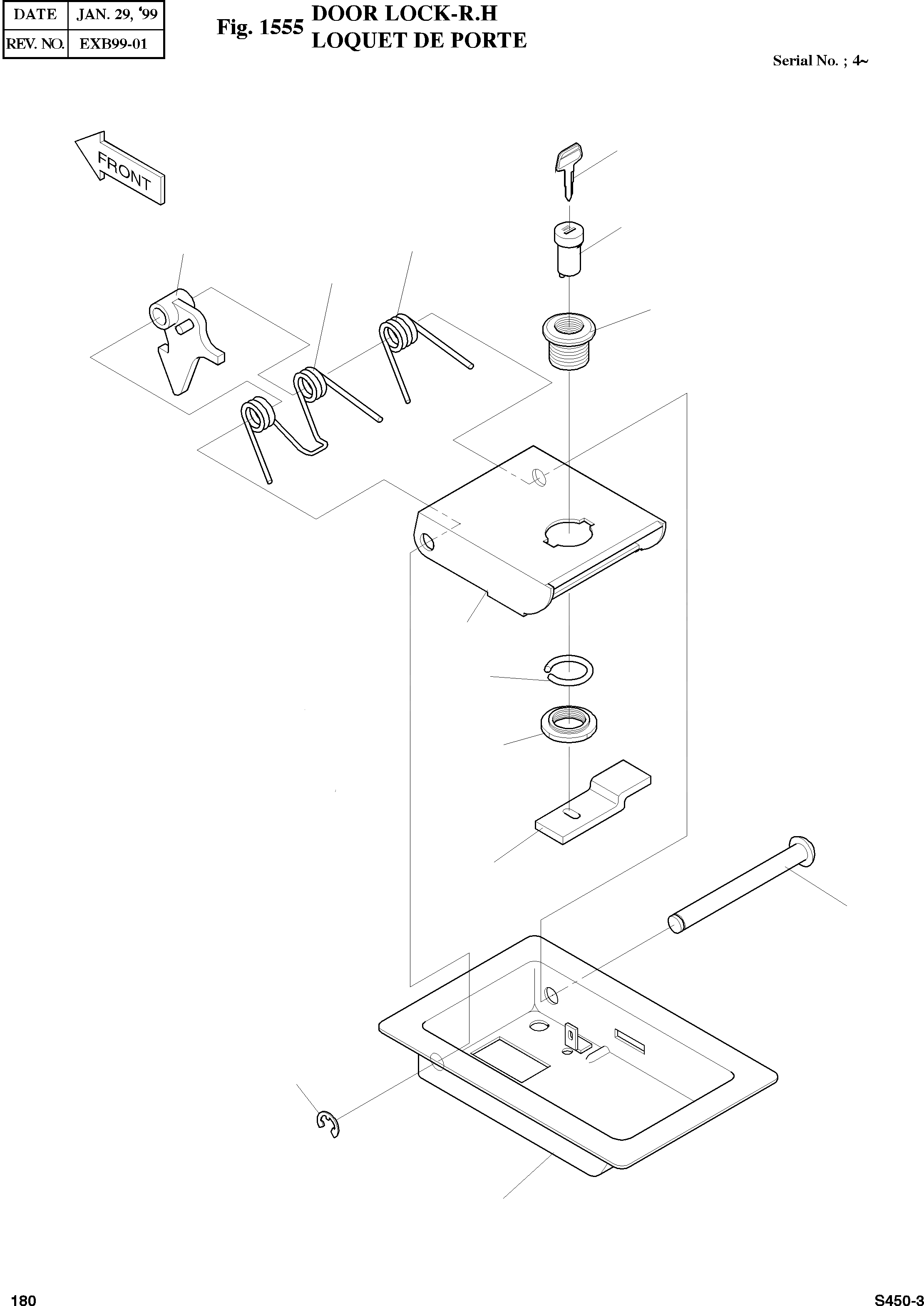 | DATE | JAN. 29, '99 |
|---|---|
| REV. NO. | EXB99-01 |

Fig. 1555 DOOR LOCK-R.H
LOQUET DE PORTE

Serial No. ; 4~

FRONT

180

S450-3