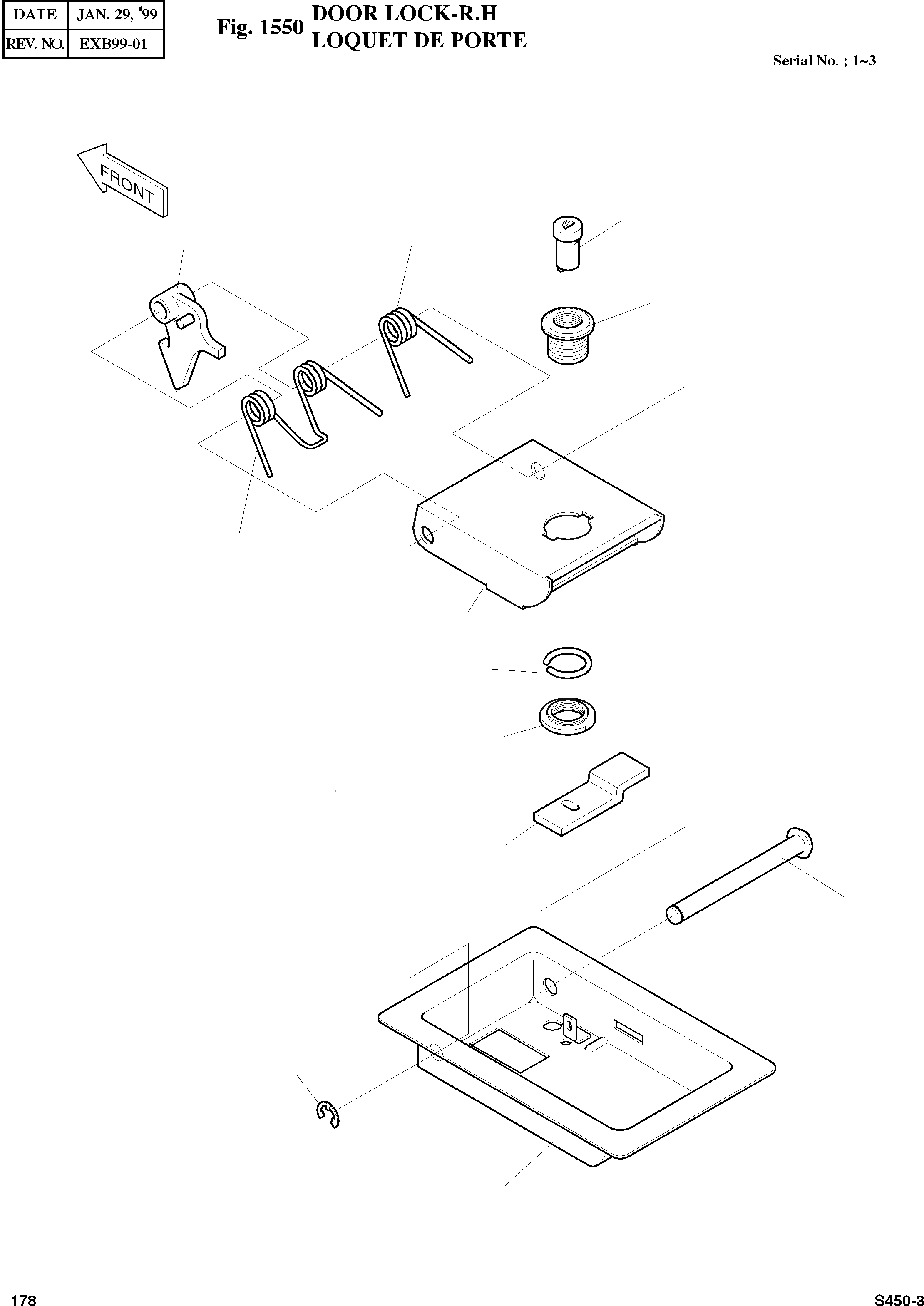 | DATE | JAN. 29, '99 |
|---|---|
| REV. NO. | EXB99-01 |

Fig. 1550 DOOR LOCK-R.H
LOQUET DE PORTE

Serial No. ; 1~3

FRONT

178

S450-3