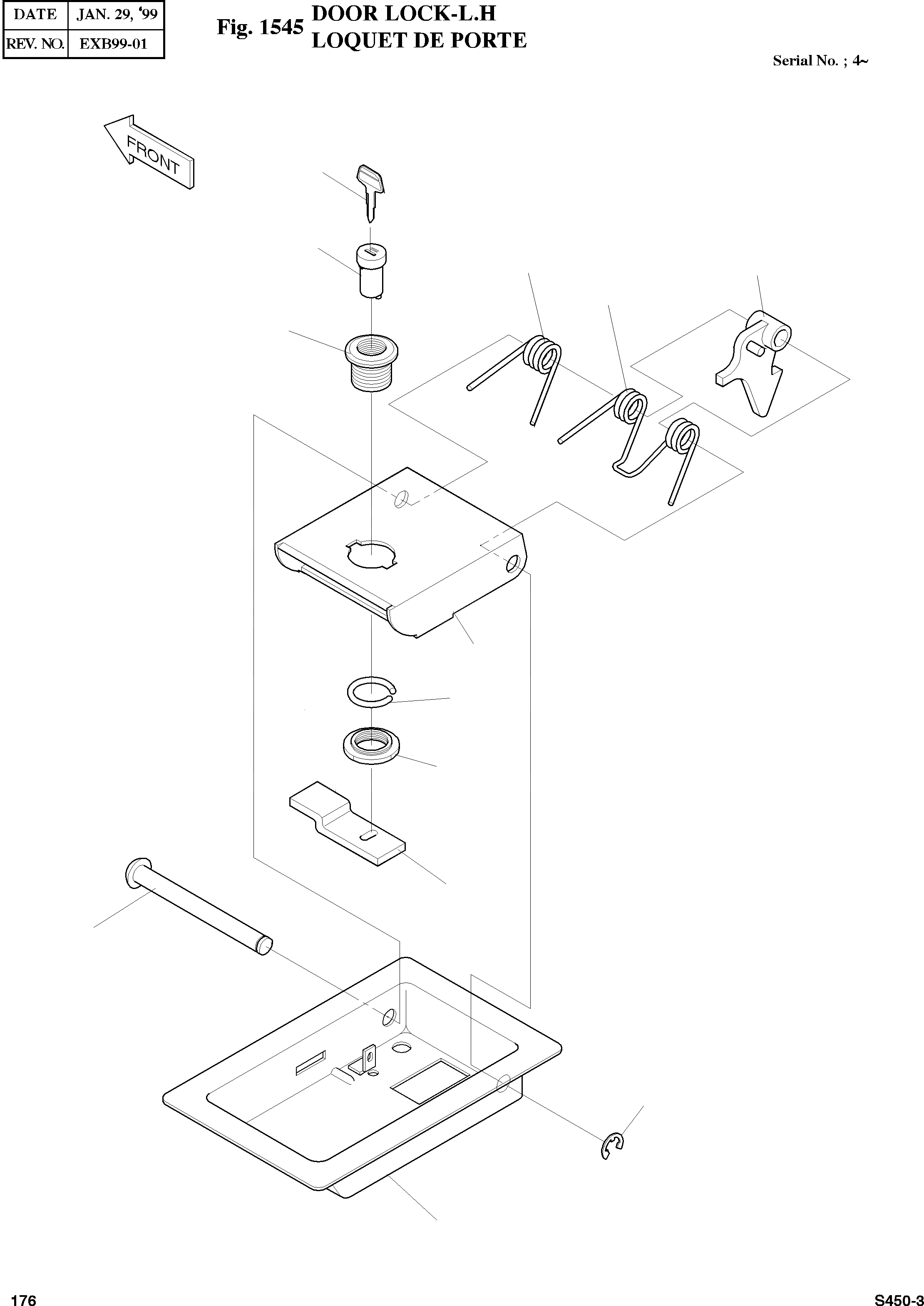 | DATE | JAN. 29, '99 |
|---|---|
| REV. NO. | EXB99-01 |

Fig. 1545 DOOR LOCK-L.H
LOQUET DE PORTE

Serial No. ; 4~

FRONT

176

S450-3