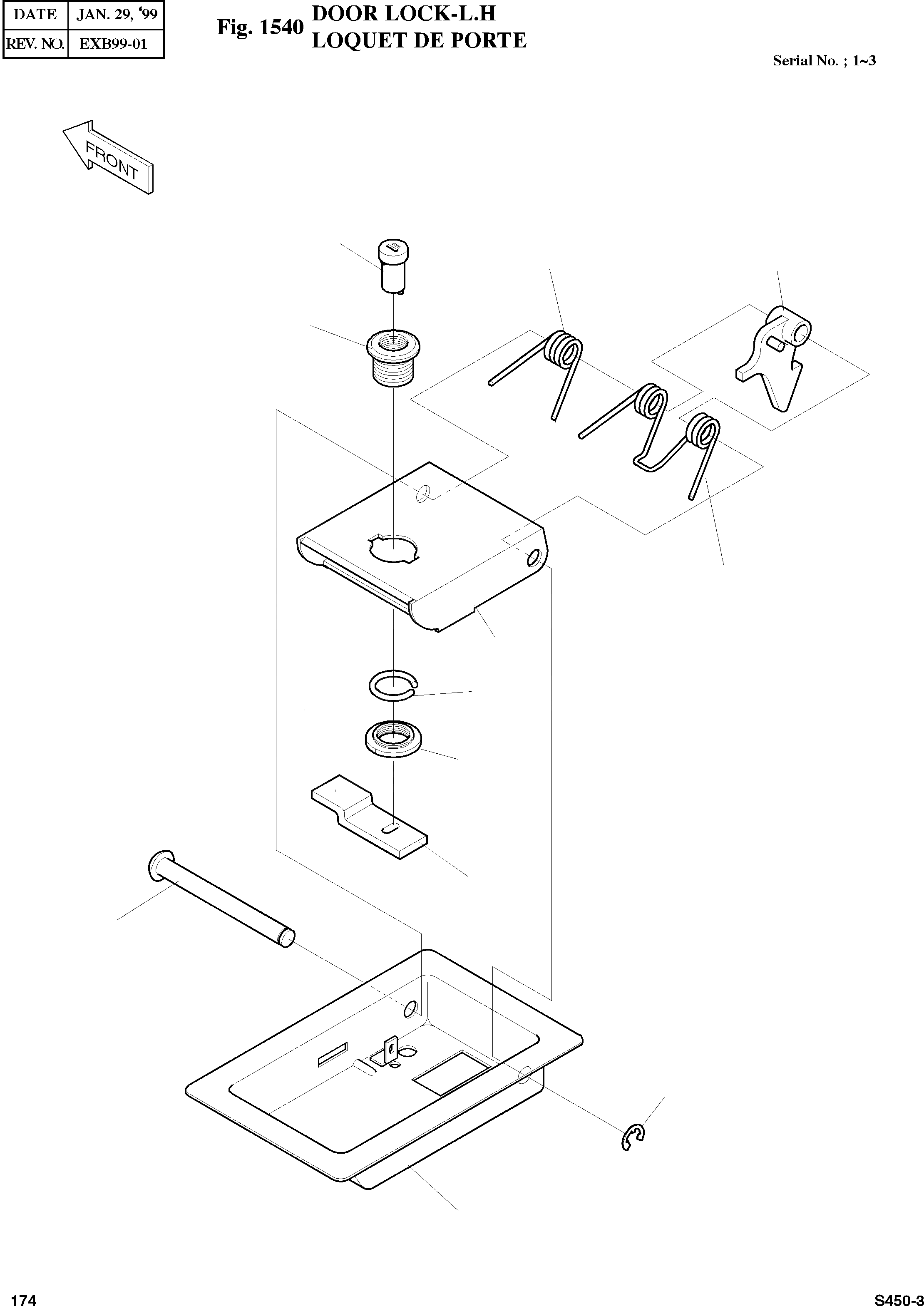 | DATE | JAN. 29, '99 |
|---|---|
| REV. NO. | EXB99-01 |

Fig. 1540 DOOR LOCK-L.H
LOQUET DE PORTE

Serial No. ; 1~3

FRONT

174

S450-3