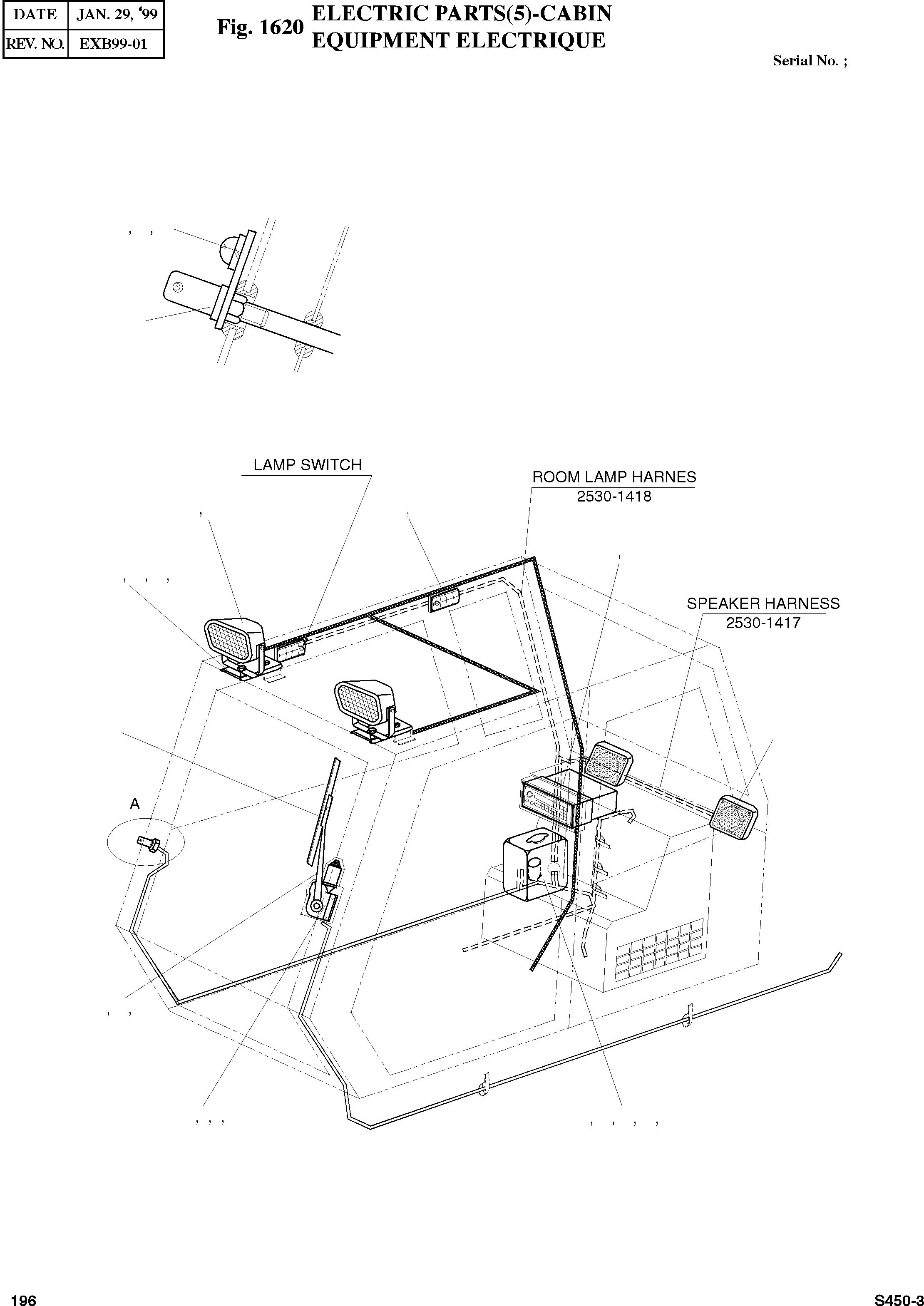 | DATE | JAN. 29, '99 |
|---|---|
| REV. NO. | EXB99-01 |

Fig. 1620 ELECTRIC PARTS(5)-CABIN
EQUIPMENT ELECTRIQUE

Serial No. ;

, ,

LAMP SWITCH

ROOM LAMP HARNES
2530-1418

,

,

, , ,

,

SPEAKER HARNESS
2530-1417

A

, ,

, , ,

, , , ,

196

S450-3