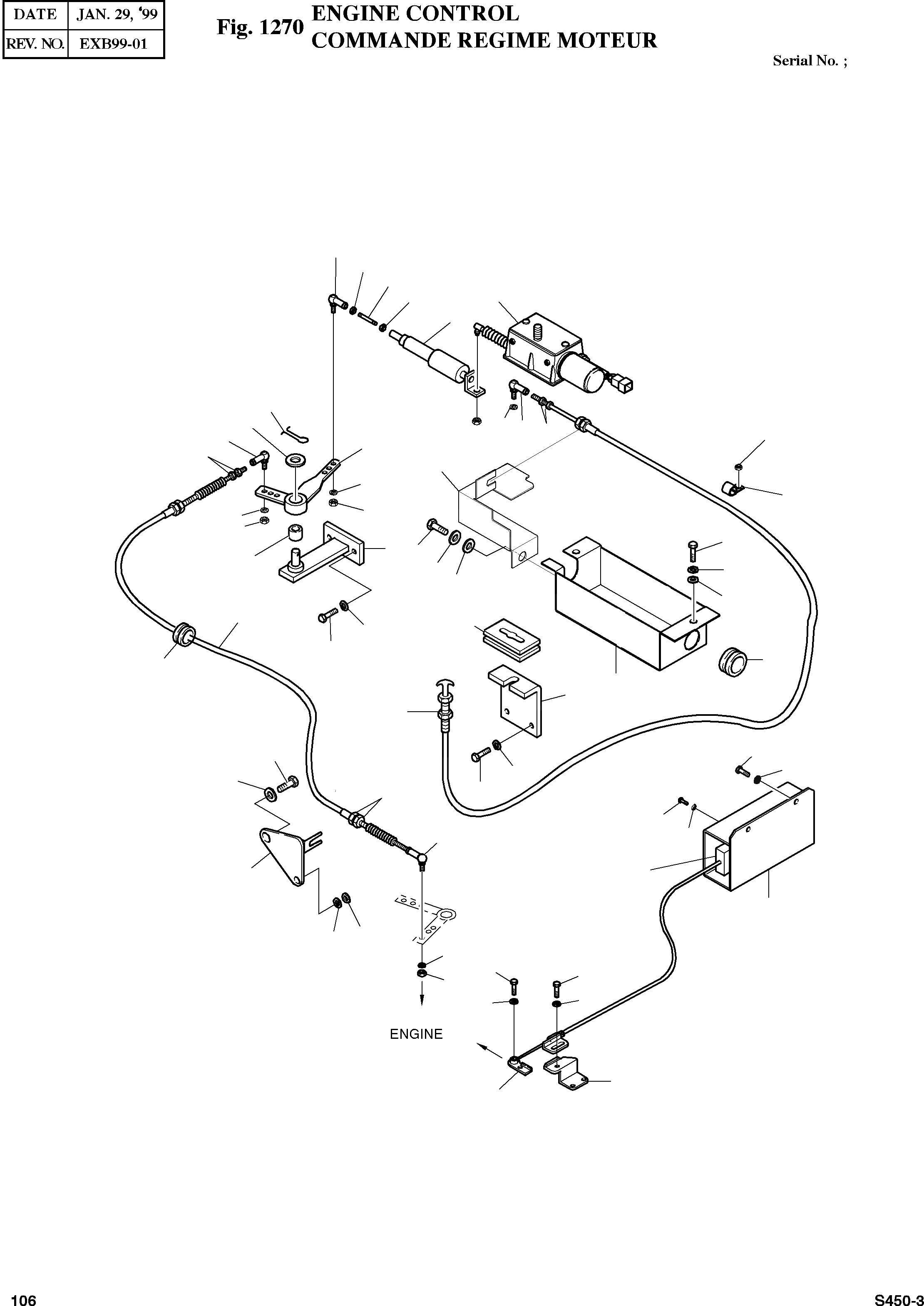 | DATE | JAN. 29, '99 |
|---|---|
| REV. NO. | EXB99-01 |

Fig. 1270 ENGINE CONTROL
COMMANDE REGIME MOTEUR

Serial No. ;

ENGINE

106

S450-3