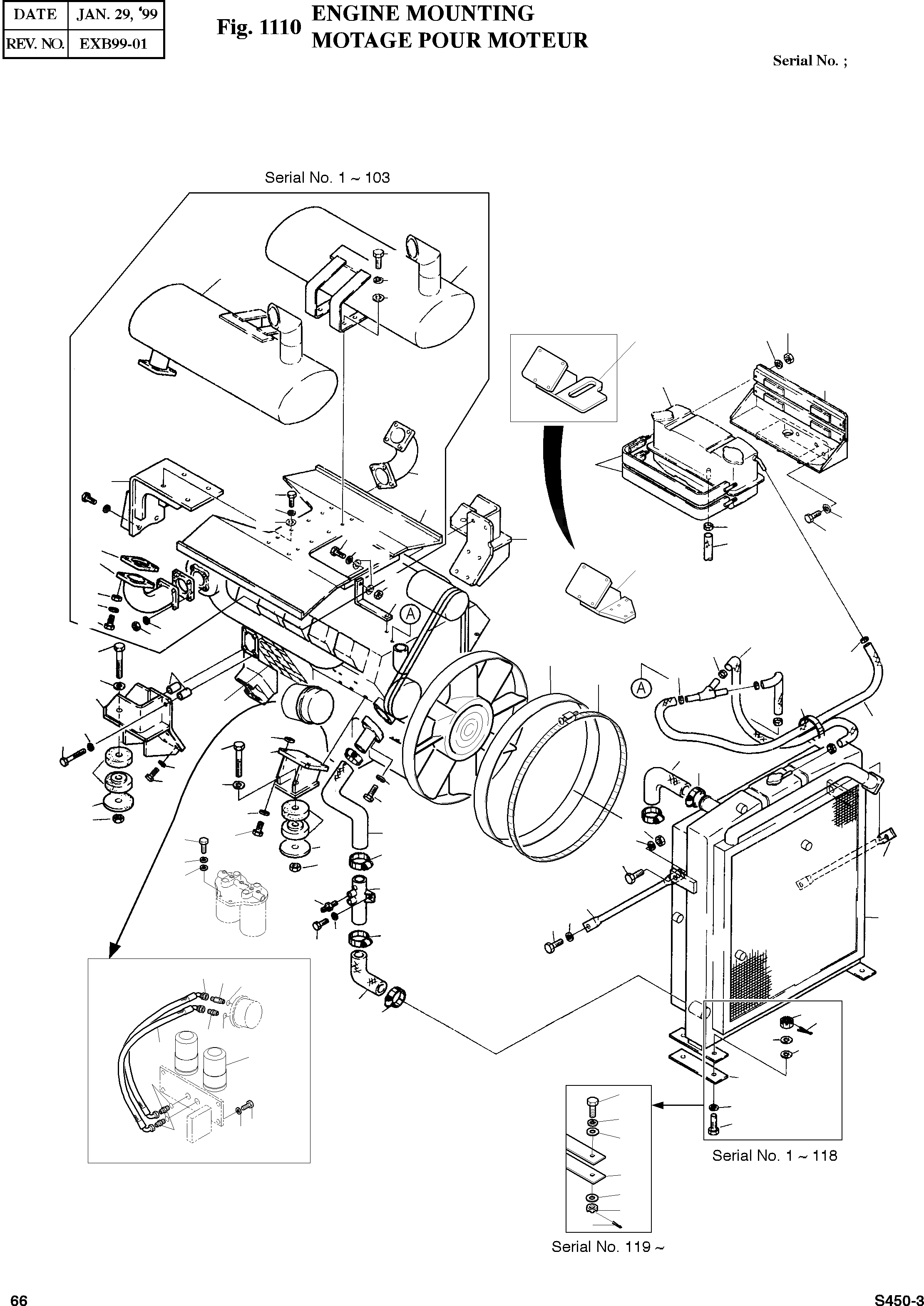 | DATE | JAN. 29, '99 |
|---|---|
| REV. NO. | EXB99-01 |

Fig. 1110 ENGINE MOUNTING
MOTAGE POUR MOTEUR

Serial No. ;

Serial No. 1 ~ 103

A

A

Serial No. 1 ~ 118

Serial No. 119 ~

66

S450-3