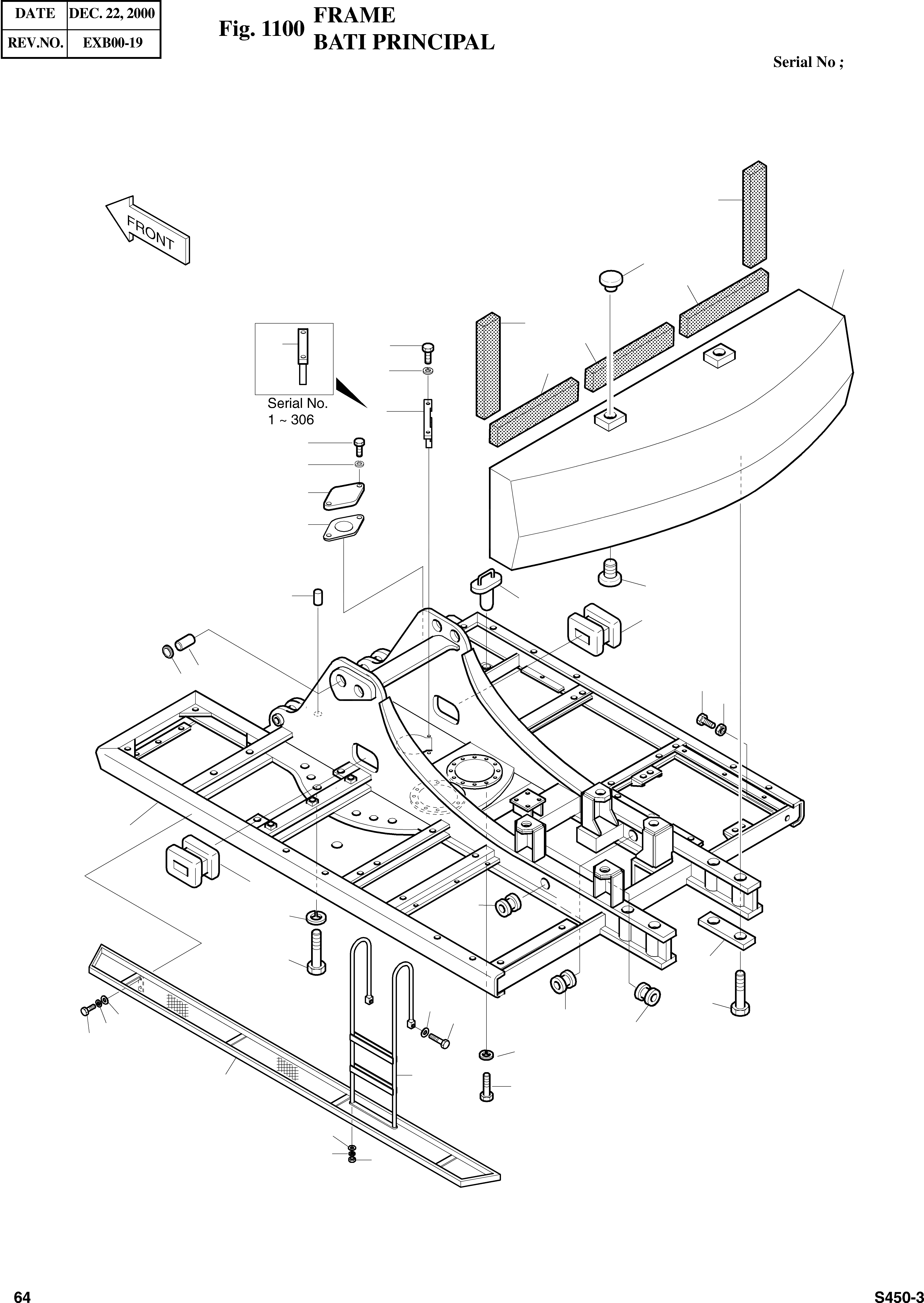 | DATE | DEC. 22, 2000 |
|---|---|
| REV.NO. | EXB00-19 |

Fig. 1100 FRAME
BATI PRINCIPAL

Serial No ;

FRONT

Serial No.
1 ~ 306

64

S450-3