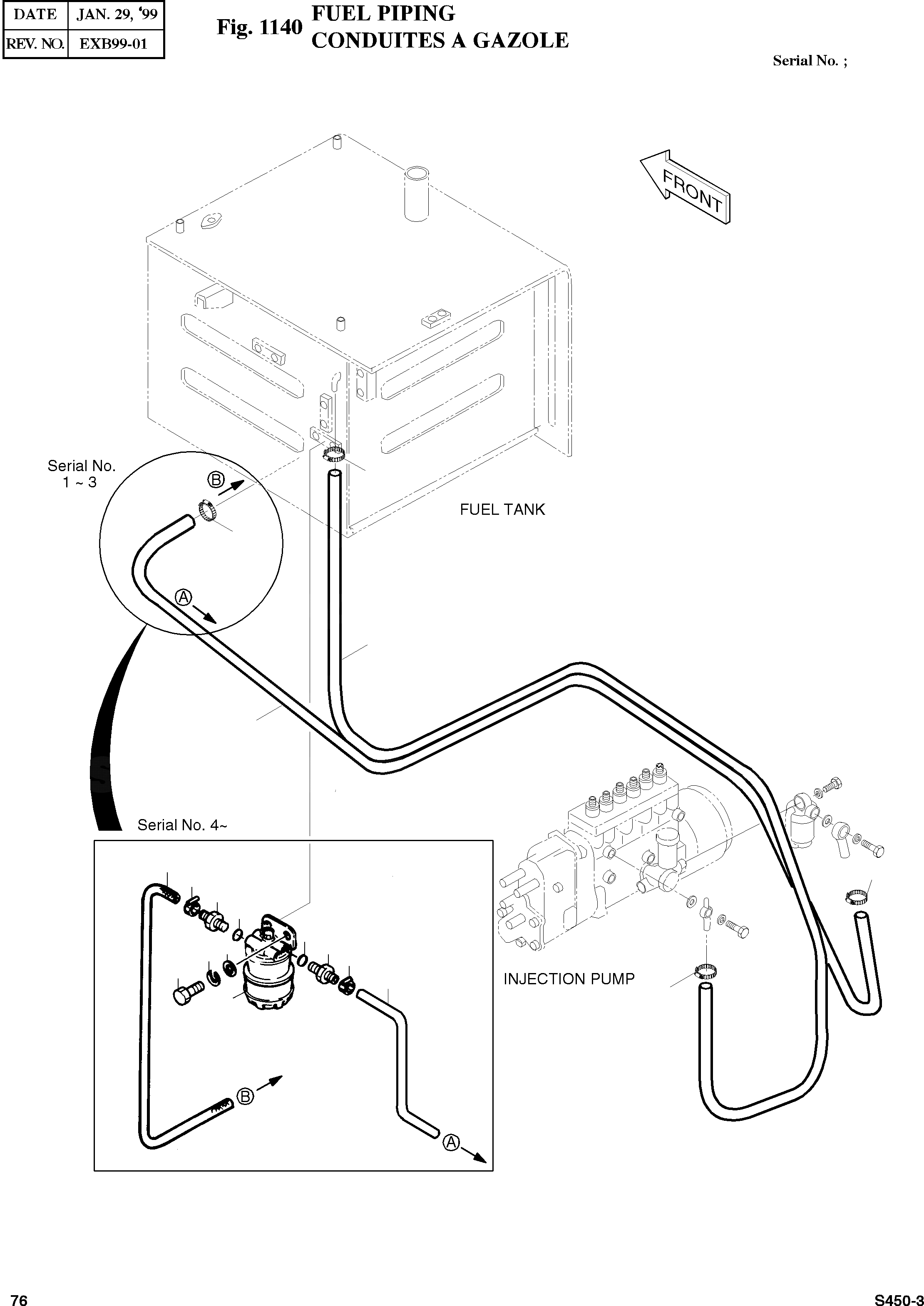 | DATE | JAN. 29, '99 |
|---|---|
| REV. NO. | EXB99-01 |

Fig. 1140 FUEL PIPING
CONDUITES A GAZOLE

Serial No. ;

FRONT

Serial No. 1 ~ 3

B

A

FUEL TANK

Serial No. 4~

INJECTION PUMP

B

A

76

S450-3