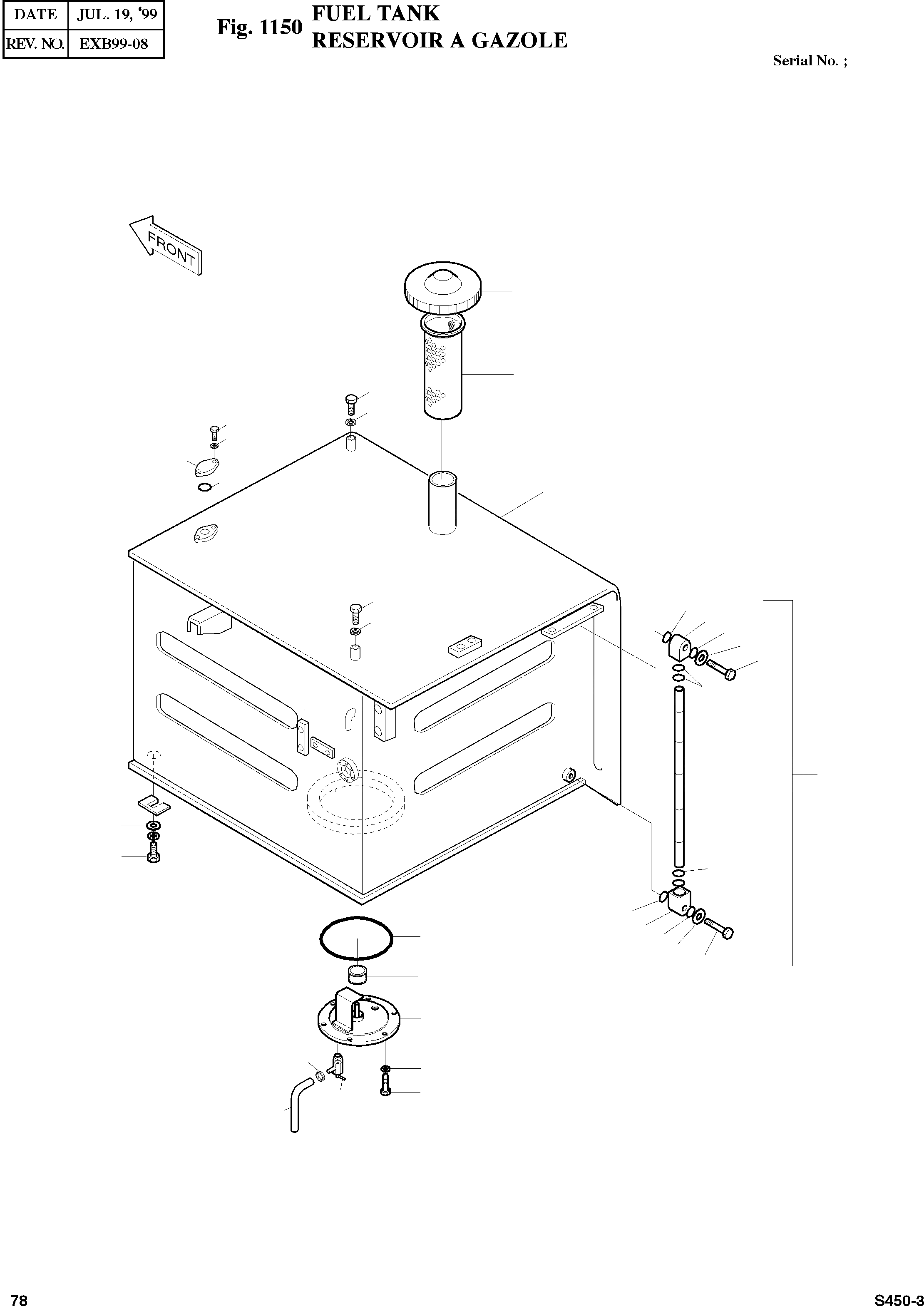 | DATE | JUL. 19, '99 |
|---|---|
| REV. NO. | EXB99-08 |

Fig. 1150 FUEL TANK
RESERVOIR A GAZOLE

Serial No. ;

FRONT

78

S450-3