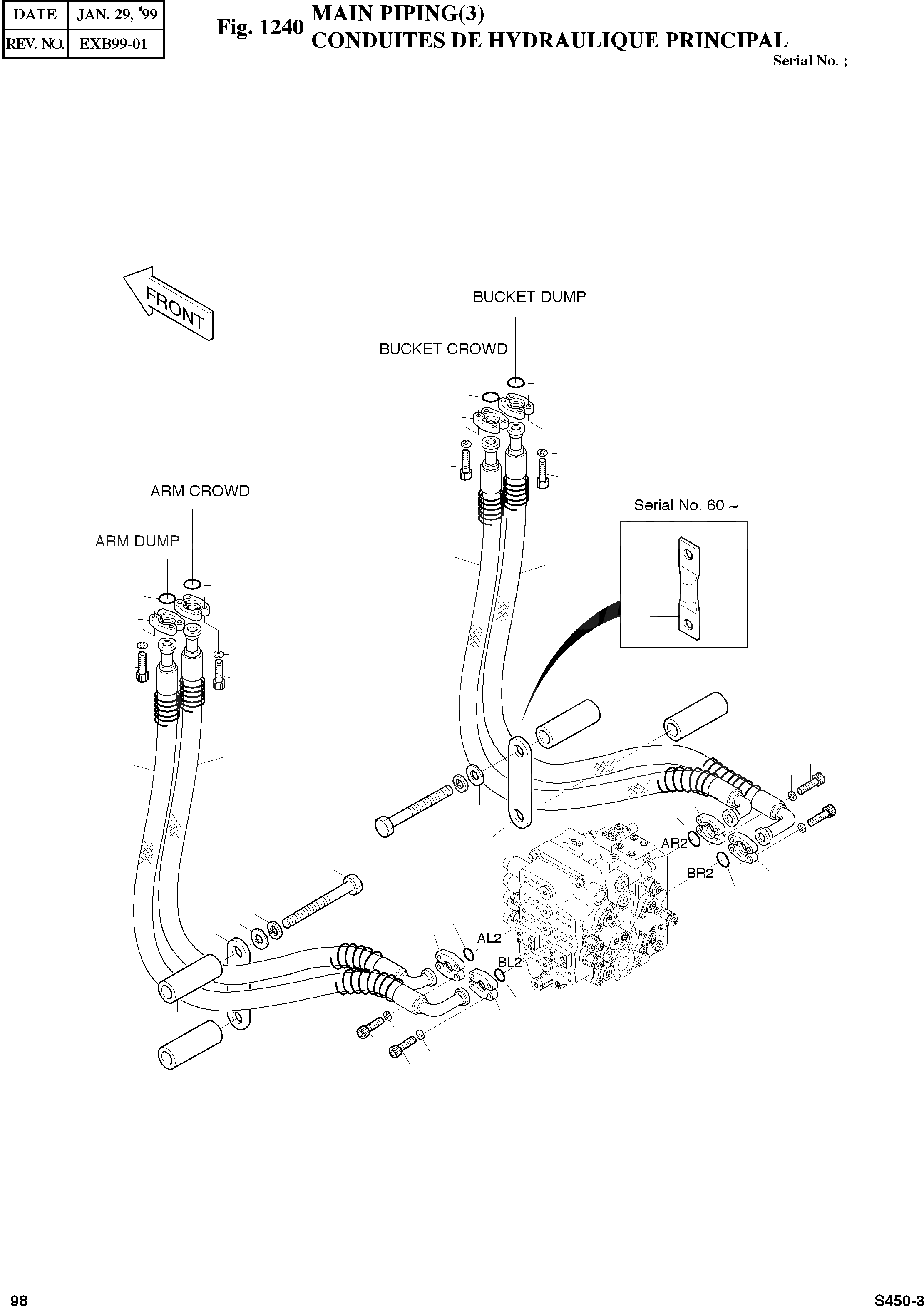 | DATE | JAN. 29, '99 |
|---|---|
| REV. NO. | EXB99-01 |

Fig. 1240 MAIN PIPING(3)
CONDUITES DE HYDRAULIQUE PRINCIPAL

Serial No. ;

FRONT

BUCKET DUMP

BUCKET CROWD

ARM CROWD

ARM DUMP

Serial No. 60 ~

AR2

BR2

AL2

BL2

98

S450-3