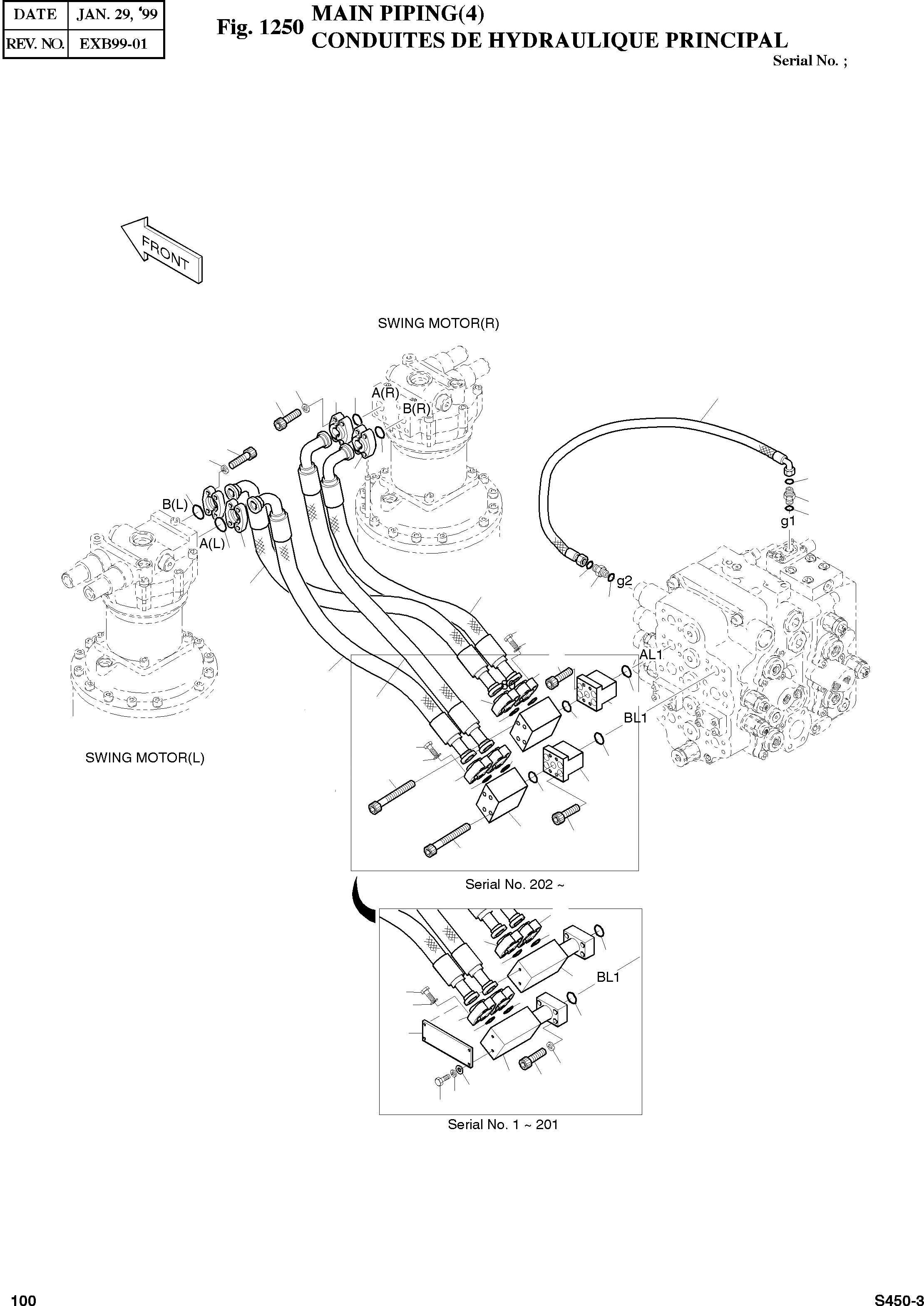 | DATE | JAN. 29, '99 |
|---|---|
| REV. NO. | EXB99-01 |

Fig. 1250 MAIN PIPING(4)
CONDUITES DE HYDRAULIQUE PRINCIPAL

Serial No. ;

FRONT

SWING MOTOR(R)

A(R)

B(R)

B(L)

A(L)

g1

g2

AL1

BL1

SWING MOTOR(L)

Serial No. 202 ~

BL1

Serial No. 1 ~ 201

100

S450-3