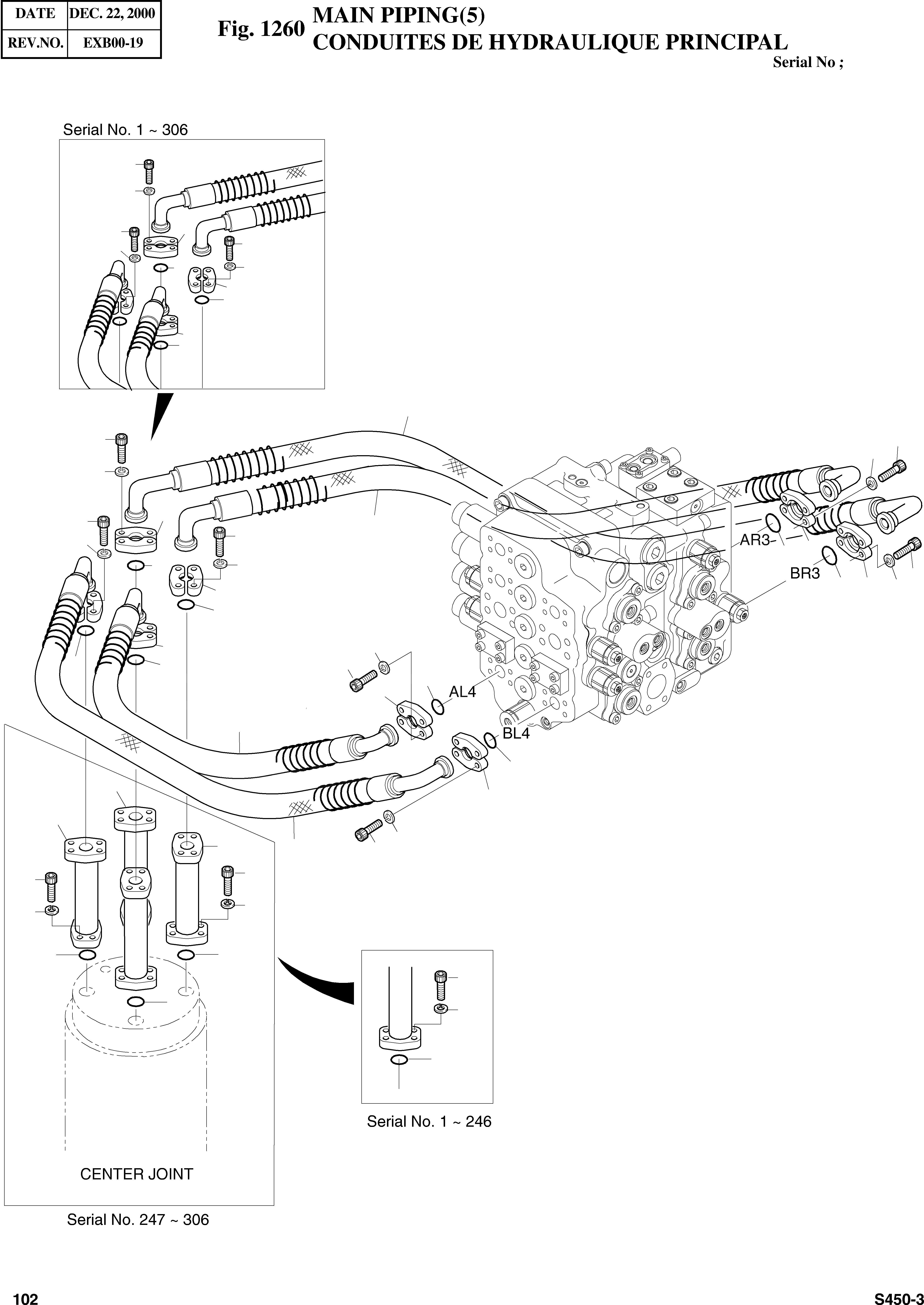 | DATE | DEC. 22, 2000 |
|---|---|
| REV.NO. | EXB00-19 |

Fig. 1260 MAIN PIPING(5)
CONDUITES DE HYDRAULIQUE PRINCIPAL

Serial No ;

Serial No. 1 ~ 306

AR3

BR3

AL4

BL4

CENTER JOINT

Serial No. 247 ~ 306

Serial No. 1 ~ 246

102

S450-3