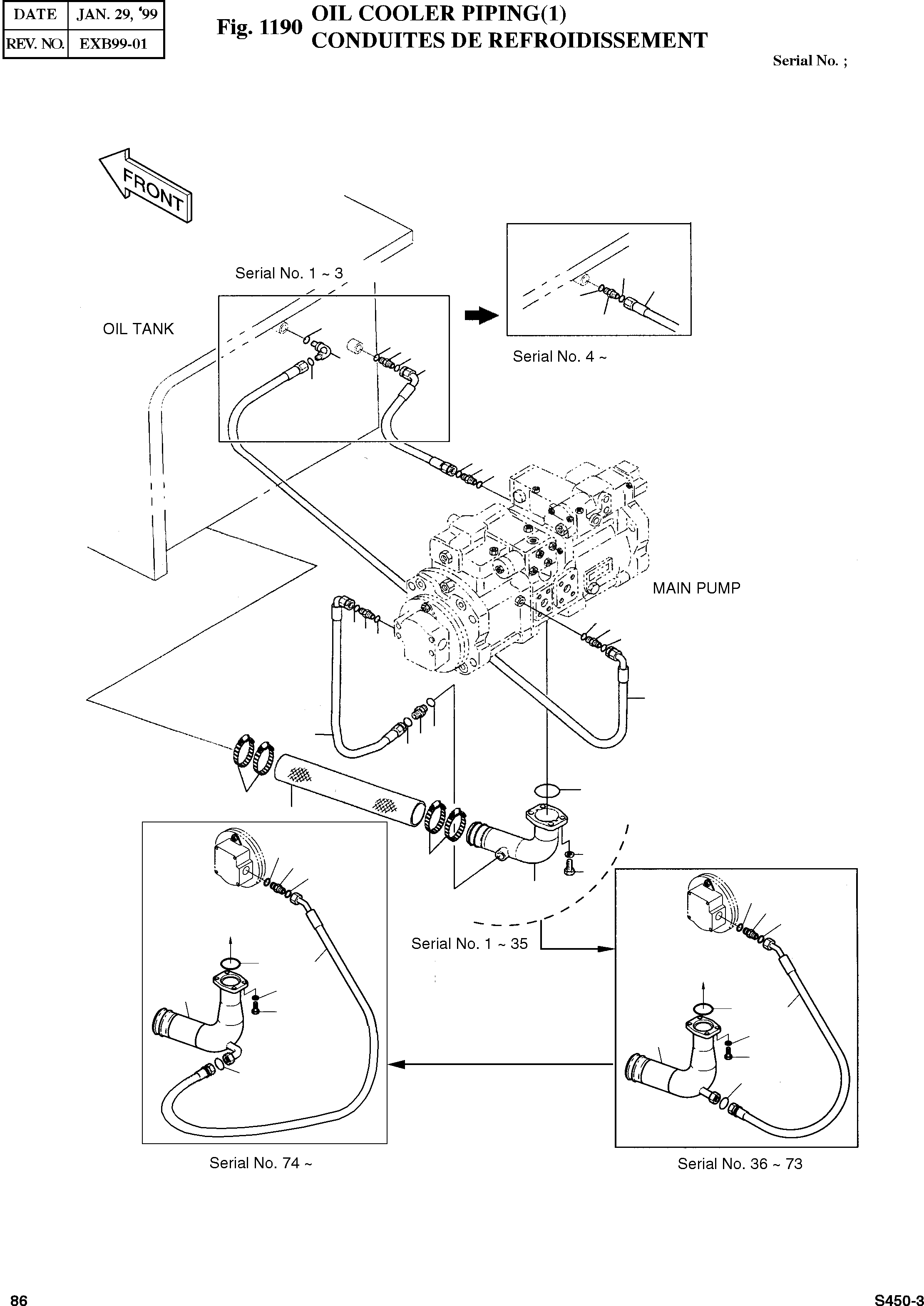 | DATE | JAN. 29, '99 |
|---|---|
| REV. NO. | EXB99-01 |

Fig. 1190 OIL COOLER PIPING(1)
CONDUITES DE REFROIDISSEMENT

Serial No. ;

FRONT

Serial No. 1 ~ 3

OIL TANK

Serial No. 4 ~

MAIN PUMP

Serial No. 1 ~ 35

Serial No. 74 ~

Serial No. 36 ~ 73

86

S450-3