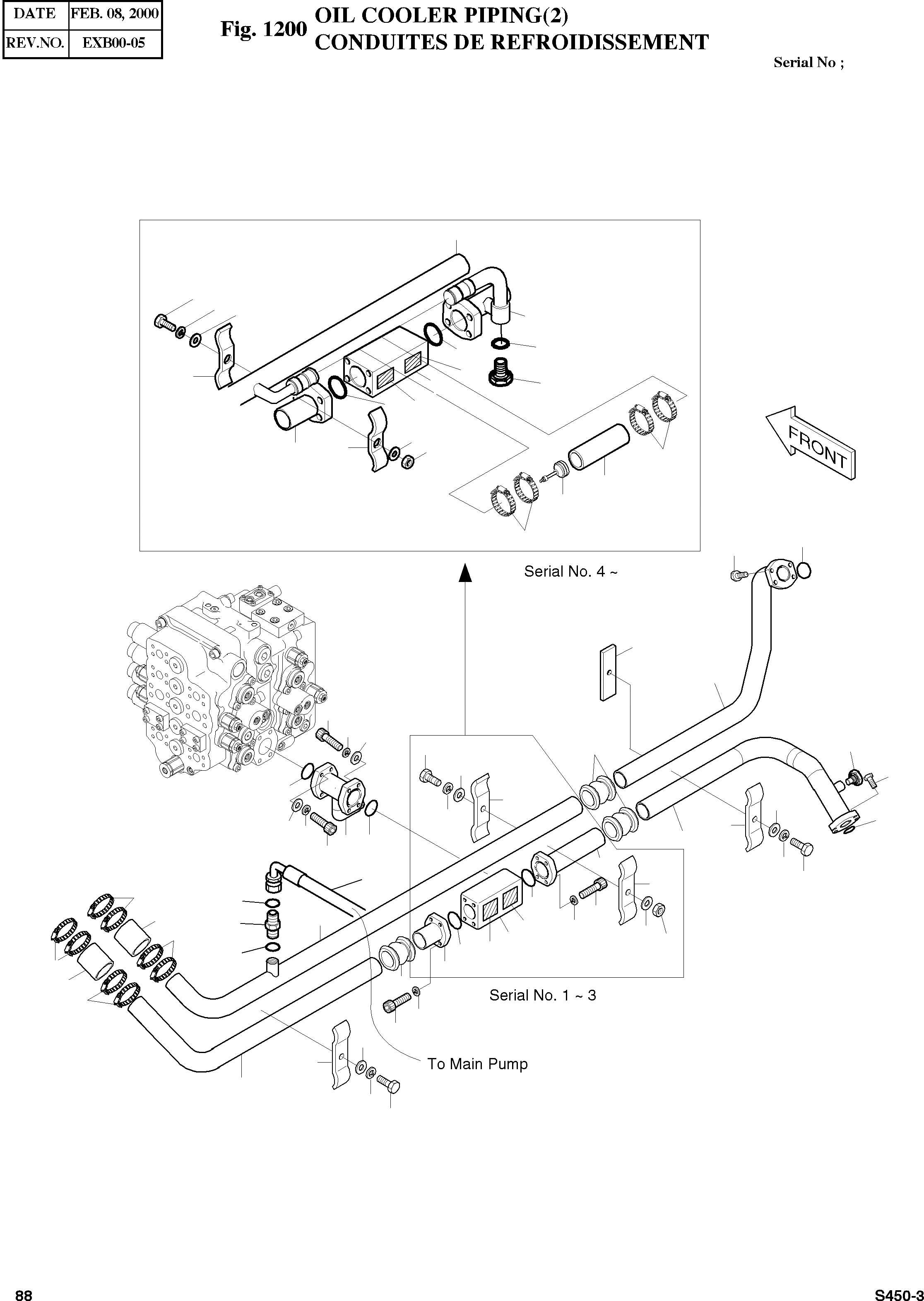 | DATE | FEB. 08, 2000 |
|---|---|
| REV.NO. | EXB00-05 |

Fig. 1200 OIL COOLER PIPING(2)
CONDUITES DE REFROIDISSEMENT

Serial No ;

FRONT

Serial No. 4 ~

Serial No. 1 ~ 3

To Main Pump

88

S450-3