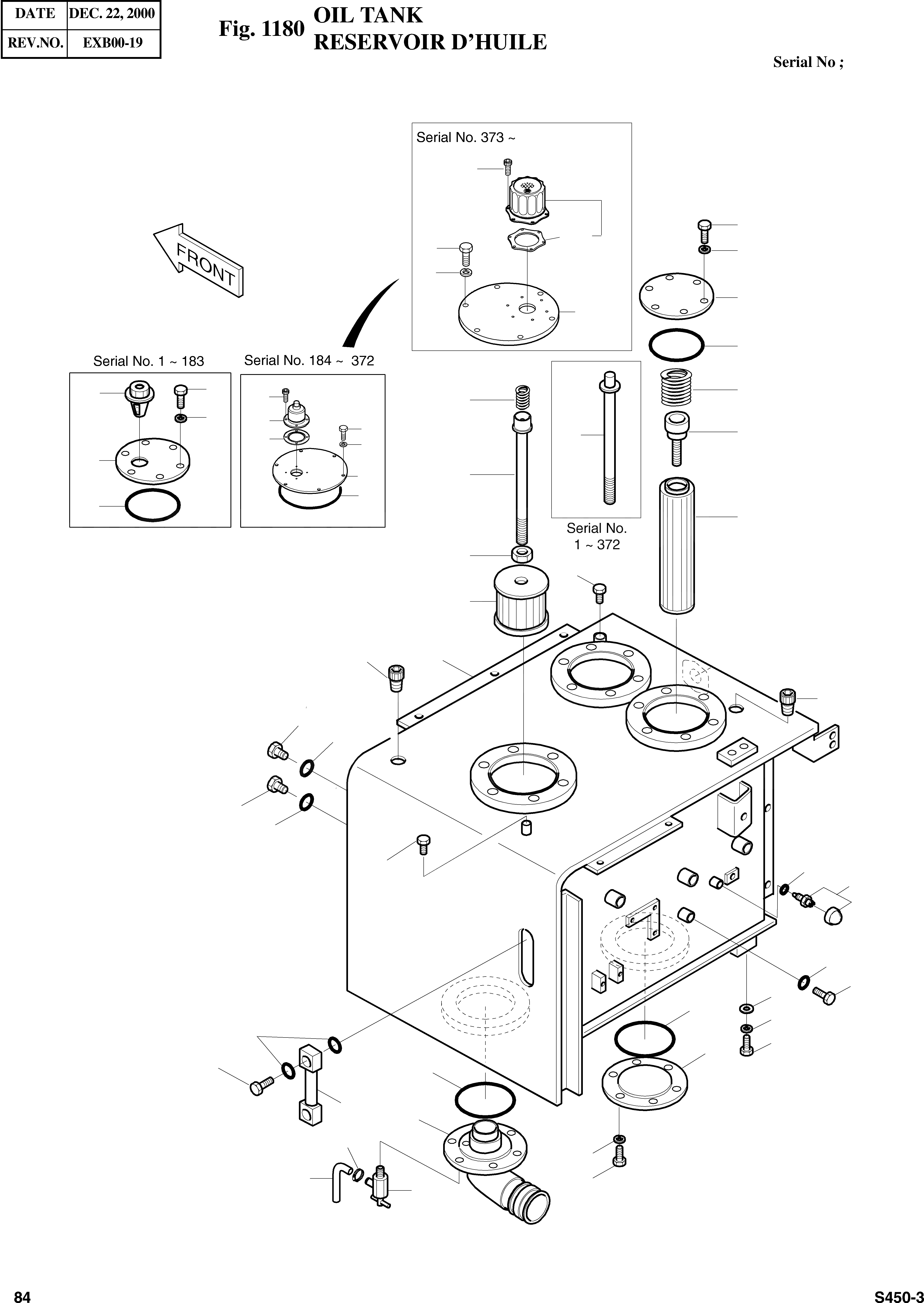 | DATE | DEC. 22, 2000 |
|---|---|
| REV.NO. | EXB00-19 |

Fig. 1180 OIL TANK
RESERVOIR D'HUILE

Serial No ;

Serial No. 373 ~

FRONT

Serial No. 1 ~ 183

Serial No. 184 ~ 372

Serial No. 1 ~ 372

84

S450-3