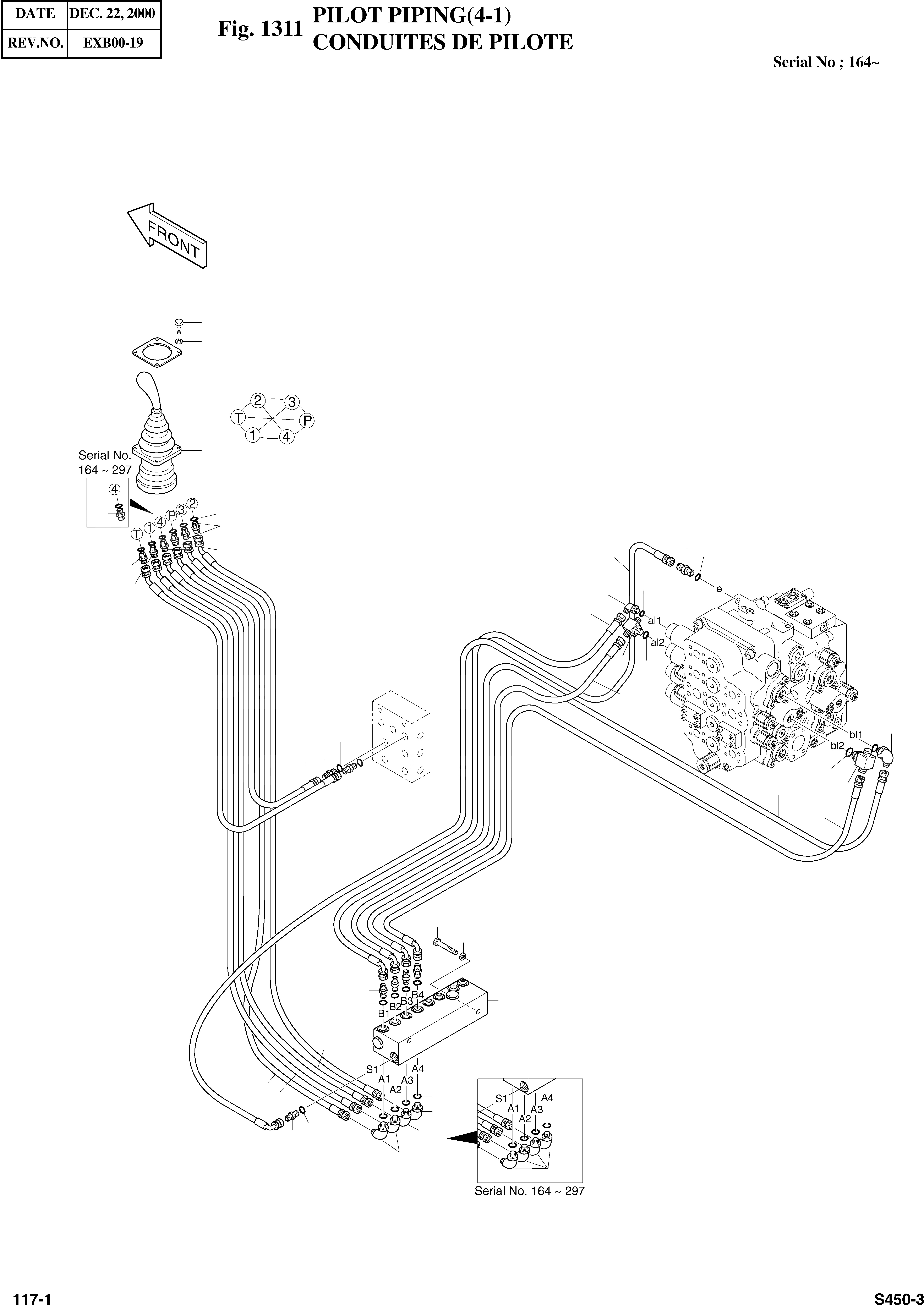 | DATE | DEC. 22, 2000 |
|---|---|
| REV.NO. | EXB00-19 |

Fig. 1311 PILOT PIPING(4-1)
CONDUITES DE PILOTE

Serial No ; 164~

FRONT

2 3
T P
1 4

Serial No.
164 ~ 297

4

T 1 4 P 3 2

e

al1

al2

bl1

bl2

B4
B3
B2
B1

S1
A1
A2
A3
A4

S1
A1
A2
A3
A4

Serial No. 164 ~ 297

117-1

S450-3