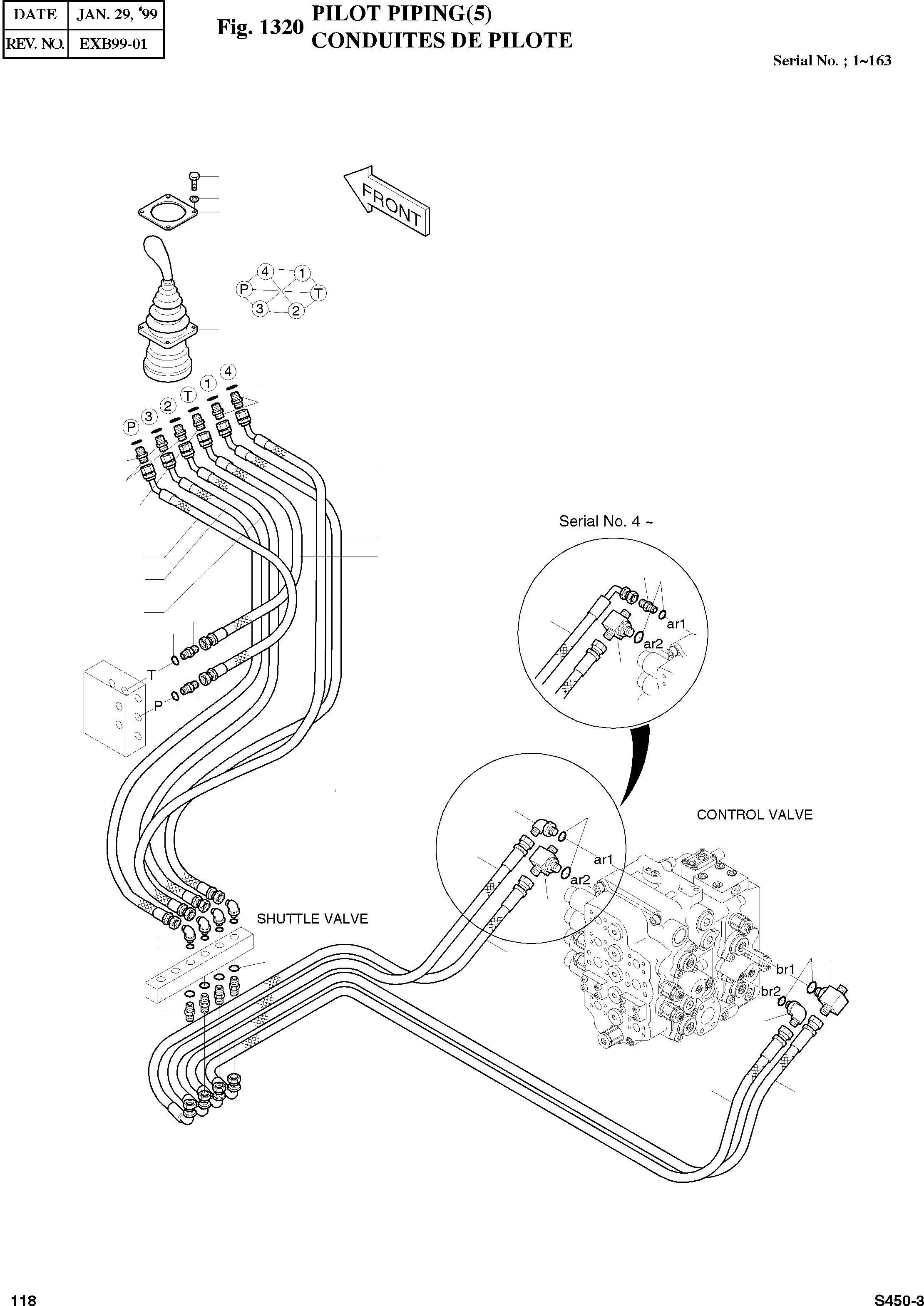 | DATE | JAN. 29, '99 |
|---|---|
| REV. NO. | EXB99-01 |

Fig. 1320 PILOT PIPING(5)
CONDUITES DE PILOTE

Serial No. ; 1~163

FRONT

4 1
P T
3 2

P 3 2 T 1 4

T
P

Serial No. 4 ~

ar1
ar2

CONTROL VALVE

ar1
ar2

SHUTTLE VALVE

br1
br2

118

S450-3