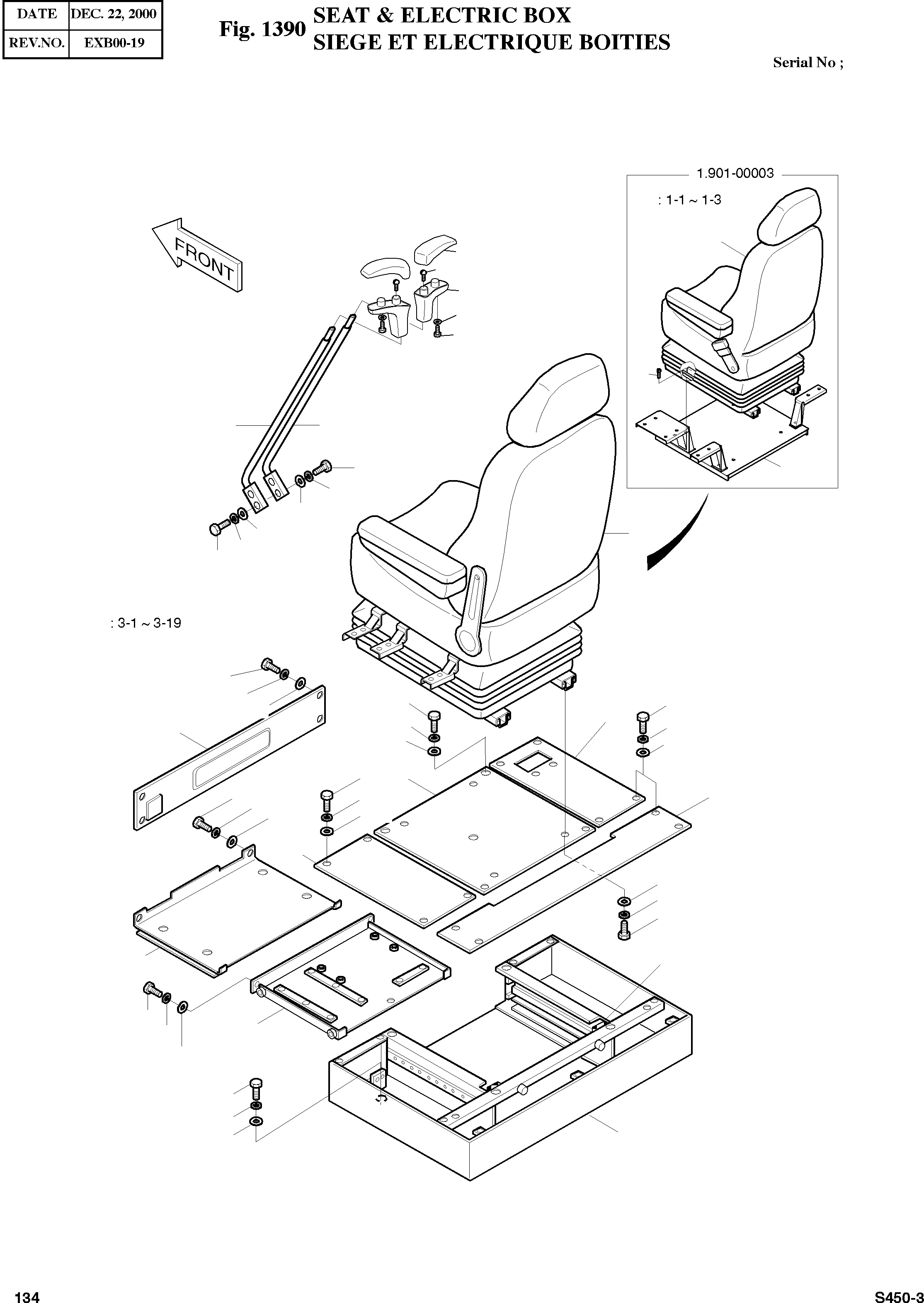 | DATE | DEC. 22, 2000 |
|---|---|
| REV.NO. | EXB00-19 |

Fig. 1390 SEAT & ELECTRIC BOX
SIEGE ET ELECTRIQUE BOITIES

Serial No ;

1.901-00003

: 1-1 ~ 1-3

FRONT

: 3-1 ~ 3-19

134

S450-3