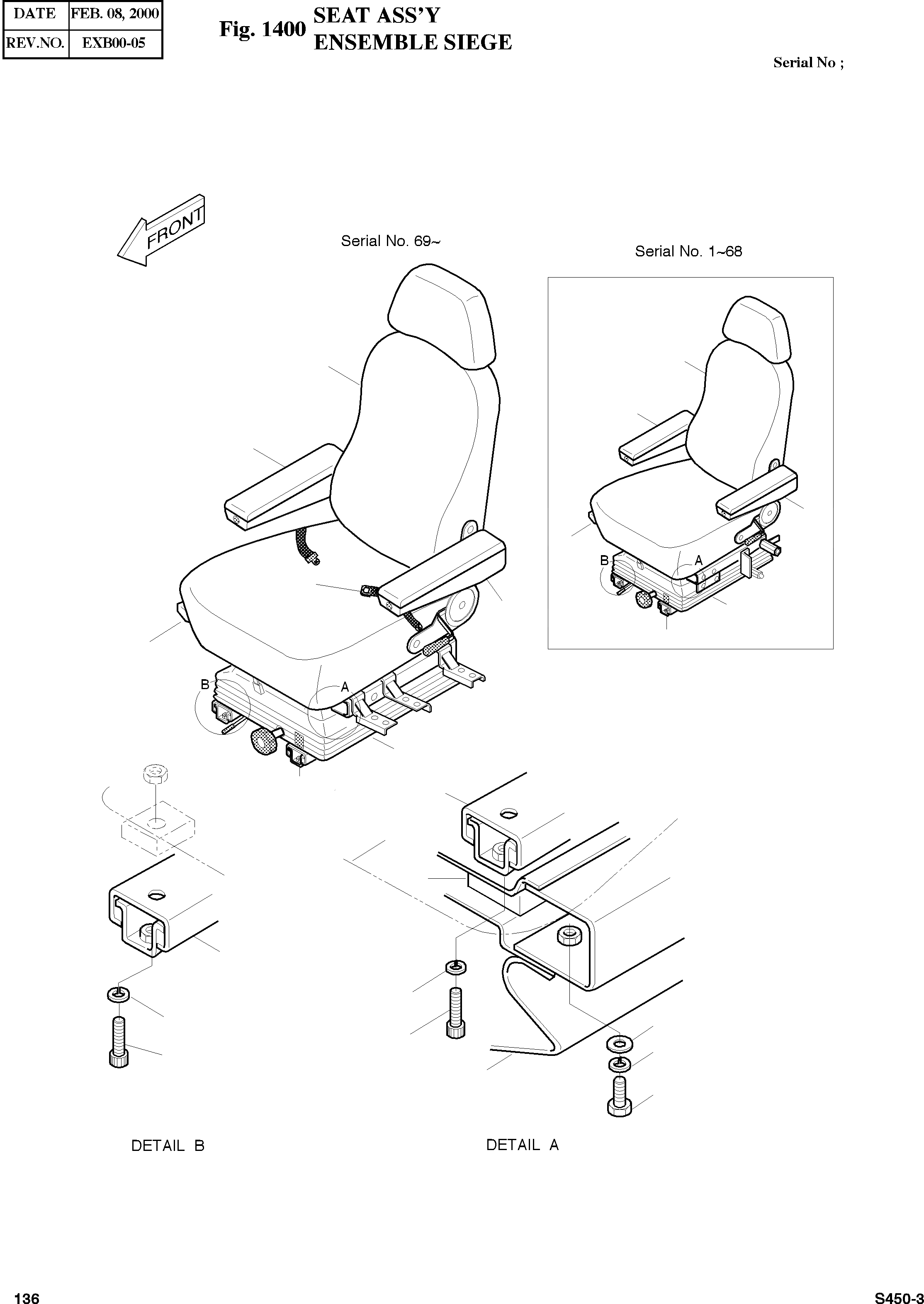 | DATE | FEB. 08, 2000 |
|---|---|
| REV.NO. | EXB00-05 |

Fig. 1400 SEAT ASS'Y
ENSEMBLE SIEGE

Serial No ;

FRONT

Serial No. 69~

Serial No. 1~68

B

A

B

A

DETAIL B

DETAIL A

136

S450-3