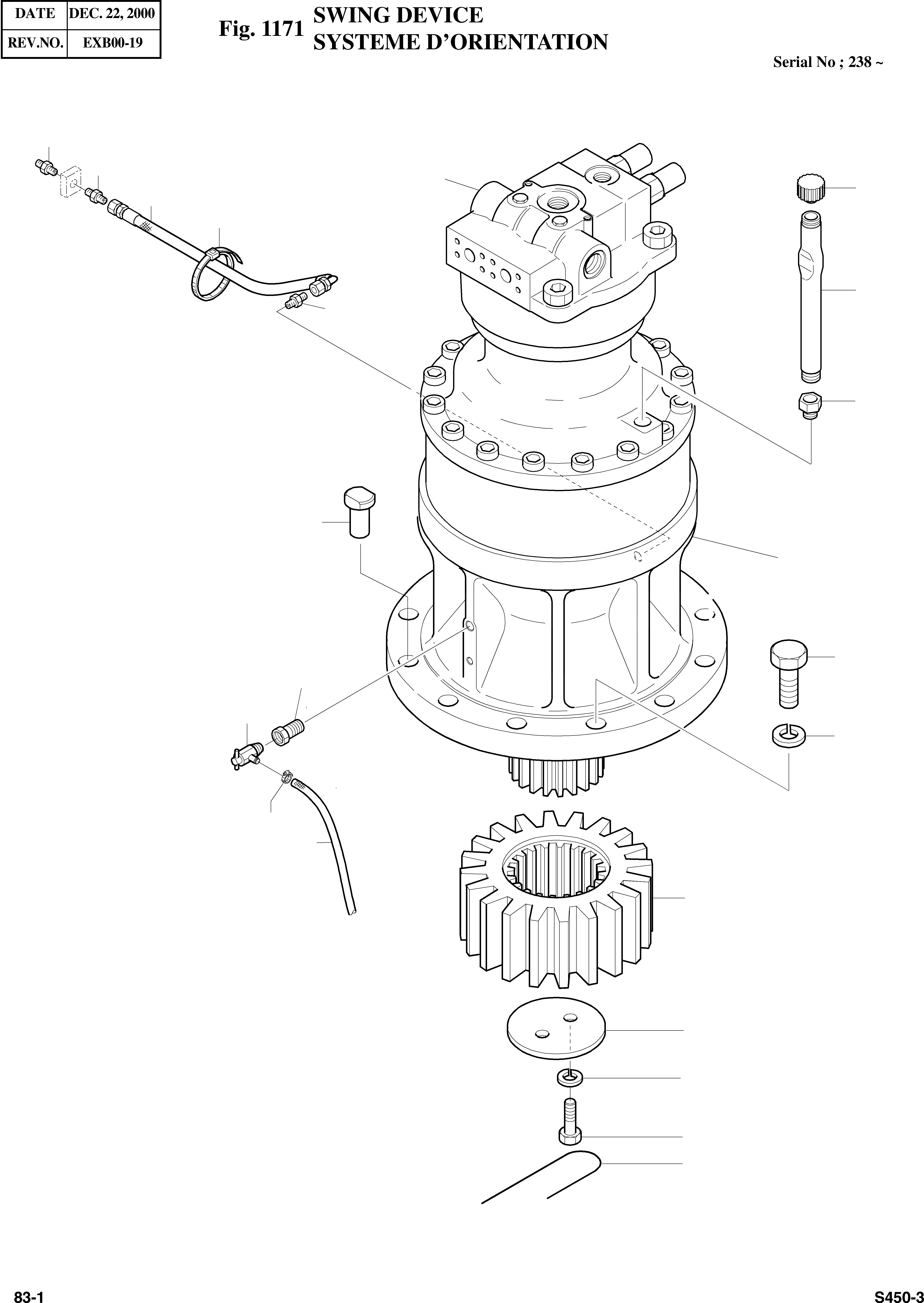 | DATE | DEC. 22, 2000 |
|---|---|
| REV.NO. | EXB00-19 |

Fig. 1171 SWING DEVICE
SYSTEME D'ORIENTATION

Serial No ; 238 ~

83-1

S450-3