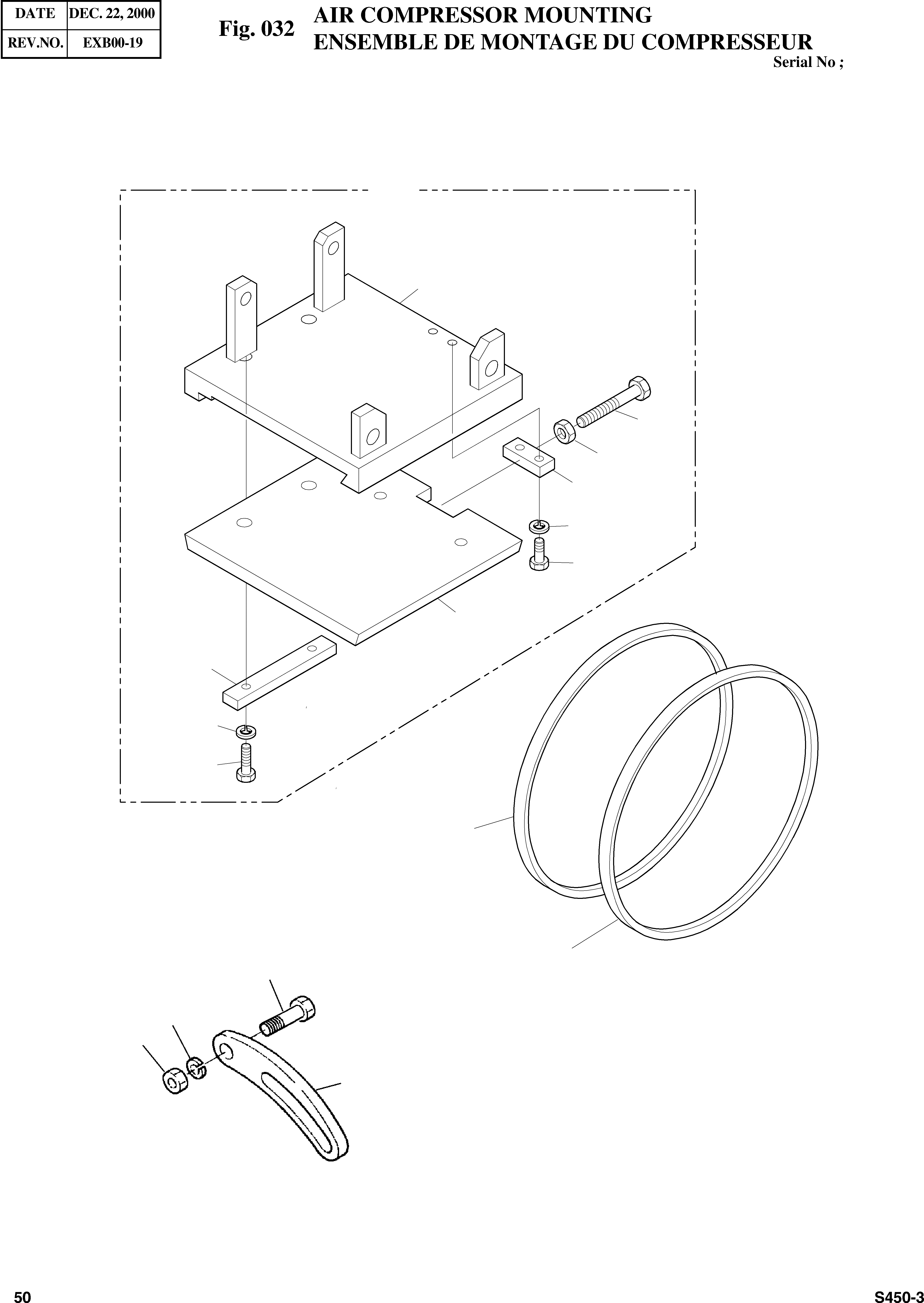 | DATE | DEC. 22, 2000 |
|---|---|
| REV.NO. | EXB00-19 |

Fig. 032 AIR COMPRESSOR MOUNTING
ENSEMBLE DE MONTAGE DU COMPRESSEUR

Serial No ;

50

S450-3