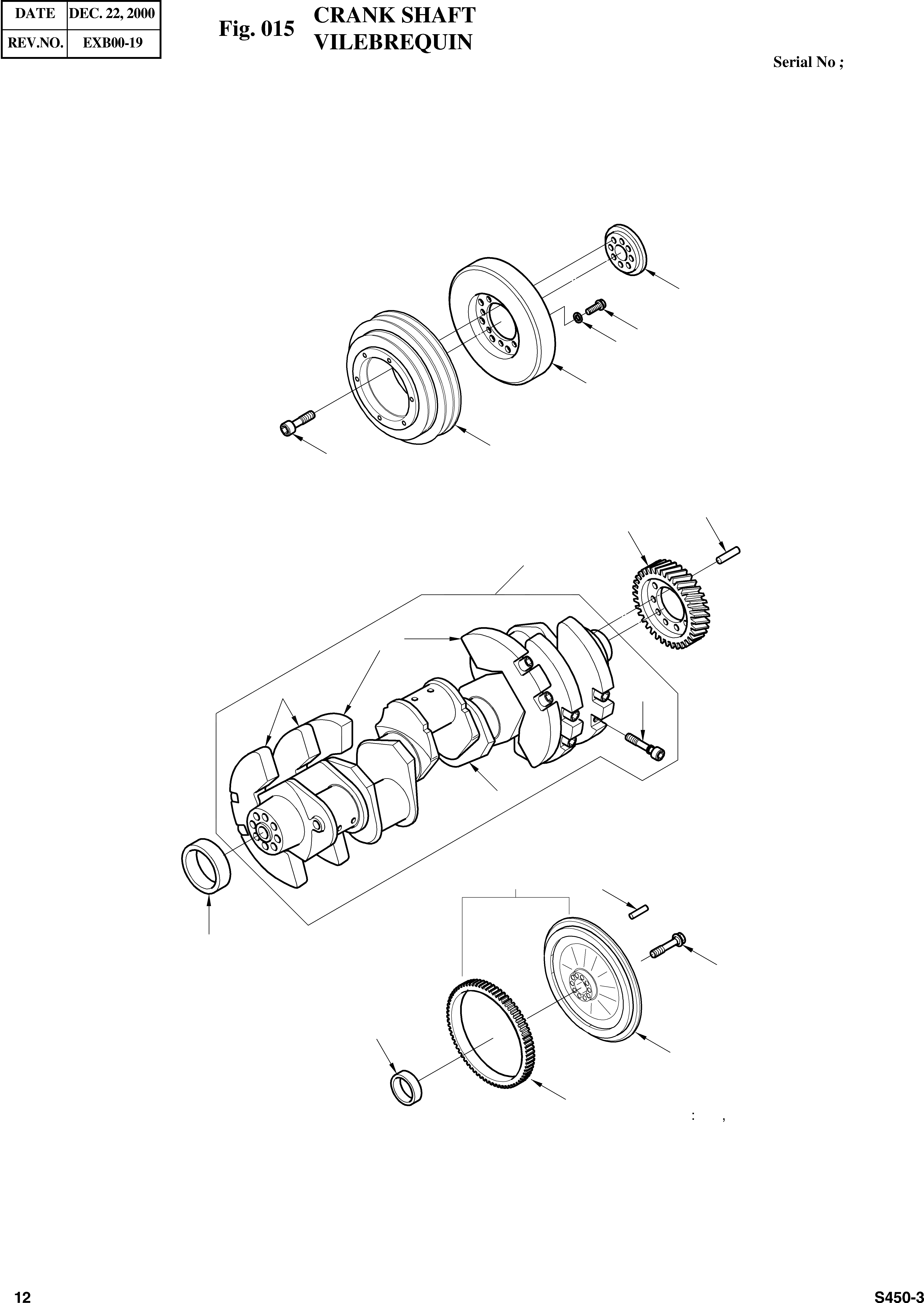 | DATE | DEC. 22, 2000 |
|---|---|
| REV.NO. | EXB00-19 |

Fig. 015 CRANK SHAFT VILEBREQUIN

Serial No ;

: ,

12

S450-3