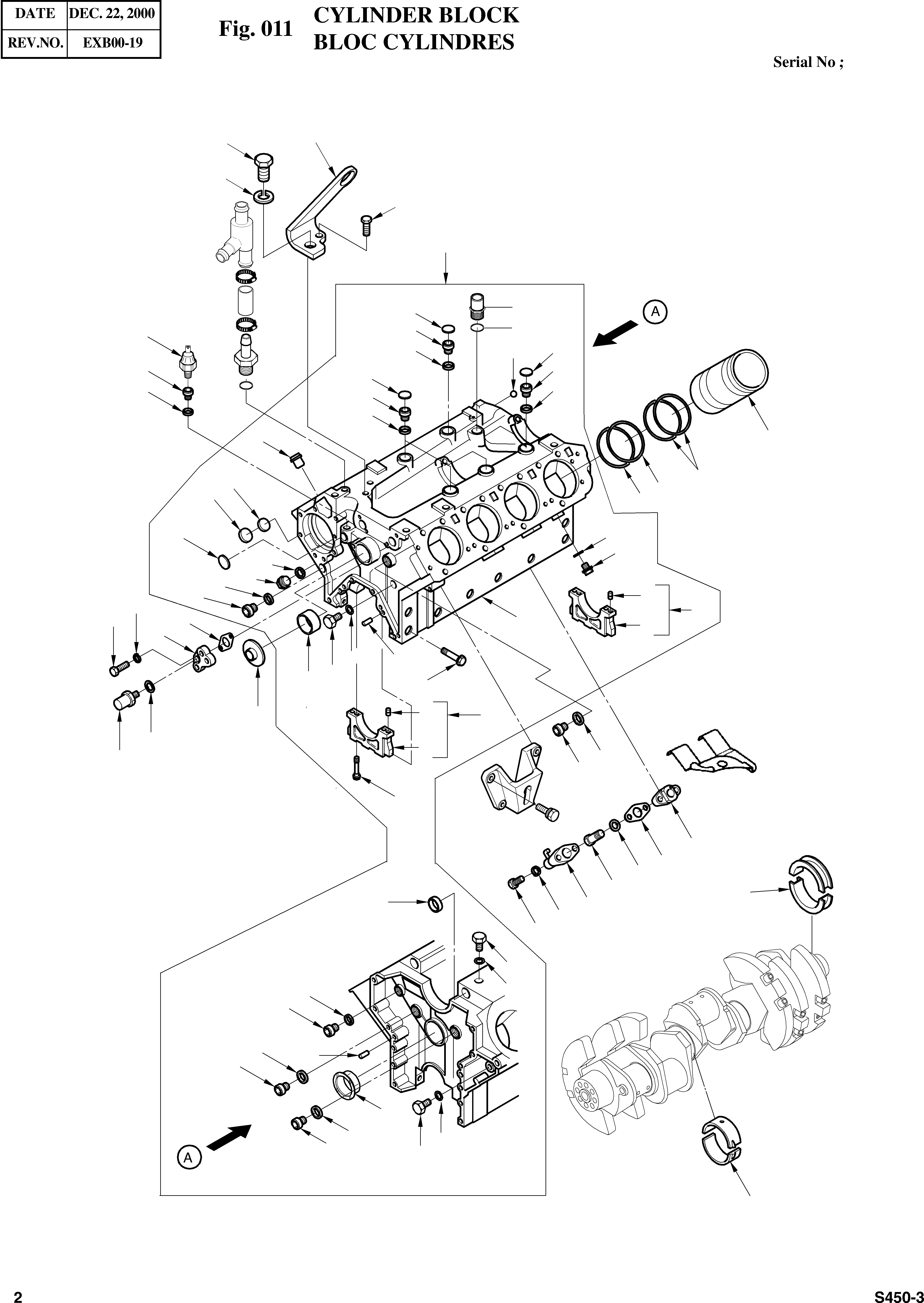 | DATE | DEC. 22, 2000 |
|---|---|
| REV.NO. | EXB00-19 |

Fig. 011 CYLINDER BLOCK
BLOC CYLINDRES

Serial No ;

A

A

2

S450-3