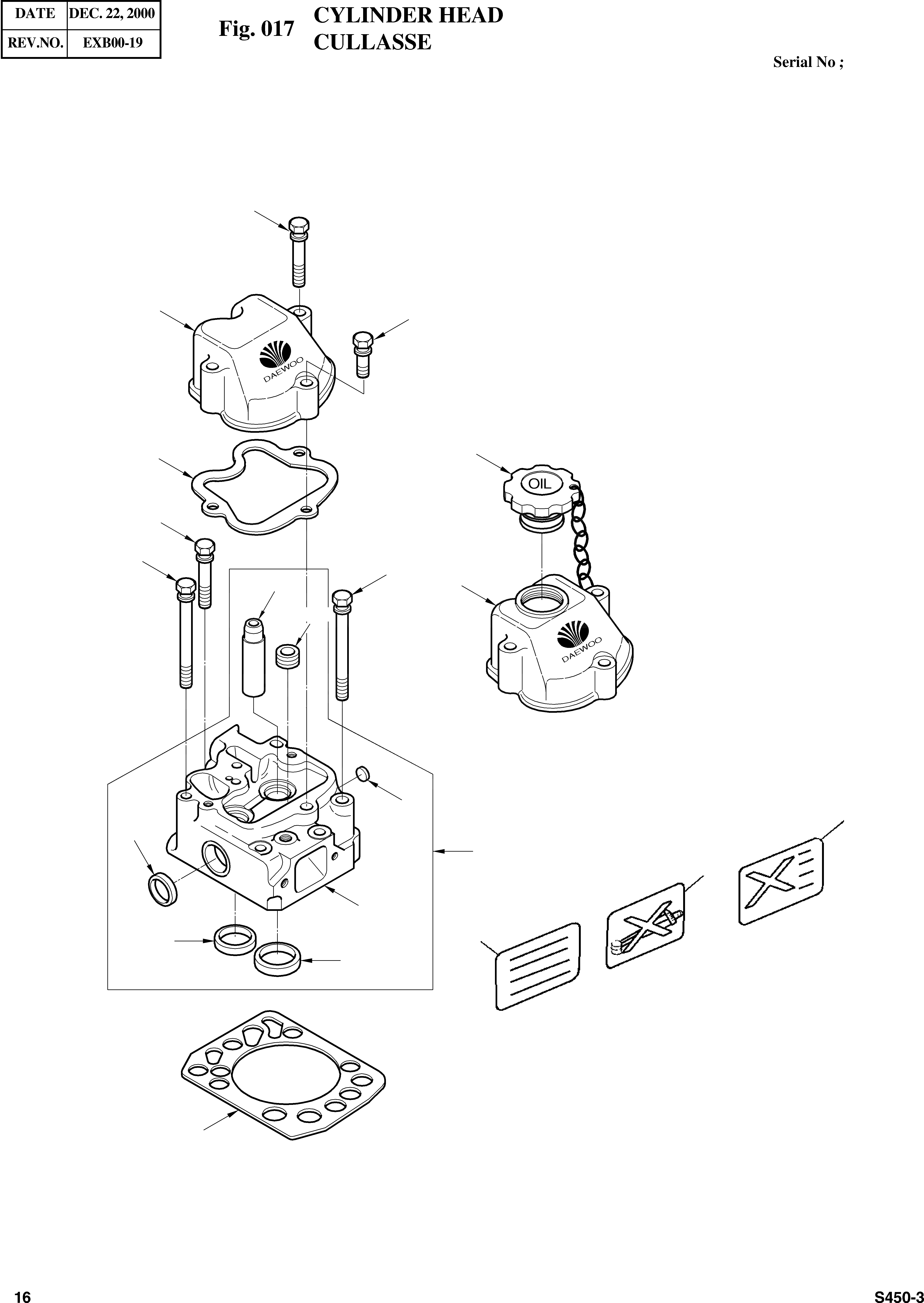 | DATE | DEC. 22, 2000 |
|---|---|
| REV.NO. | EXB00-19 |

Fig. 017 CYLINDER HEAD
CULLASSE

Serial No ;

DAEWOO

OIL

DAEWOO

16

S450-3