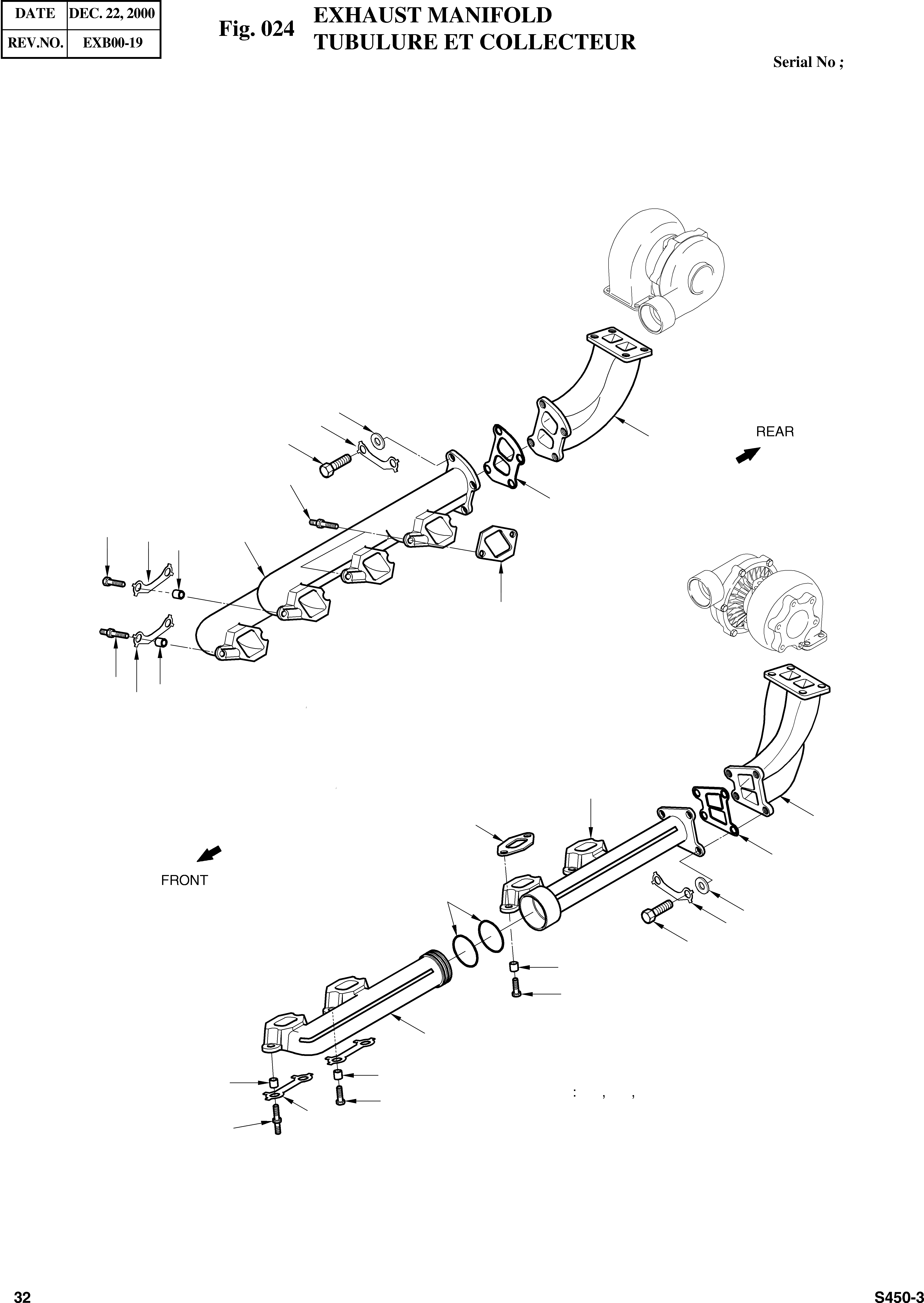 | DATE | DEC. 22, 2000 |
|---|---|
| REV.NO. | EXB00-19 |

Fig. 024 EXHAUST MANIFOLD
TUBULURE ET COLLECTEUR

Serial No ;

REAR

FRONT

: , ,

32

S450-3